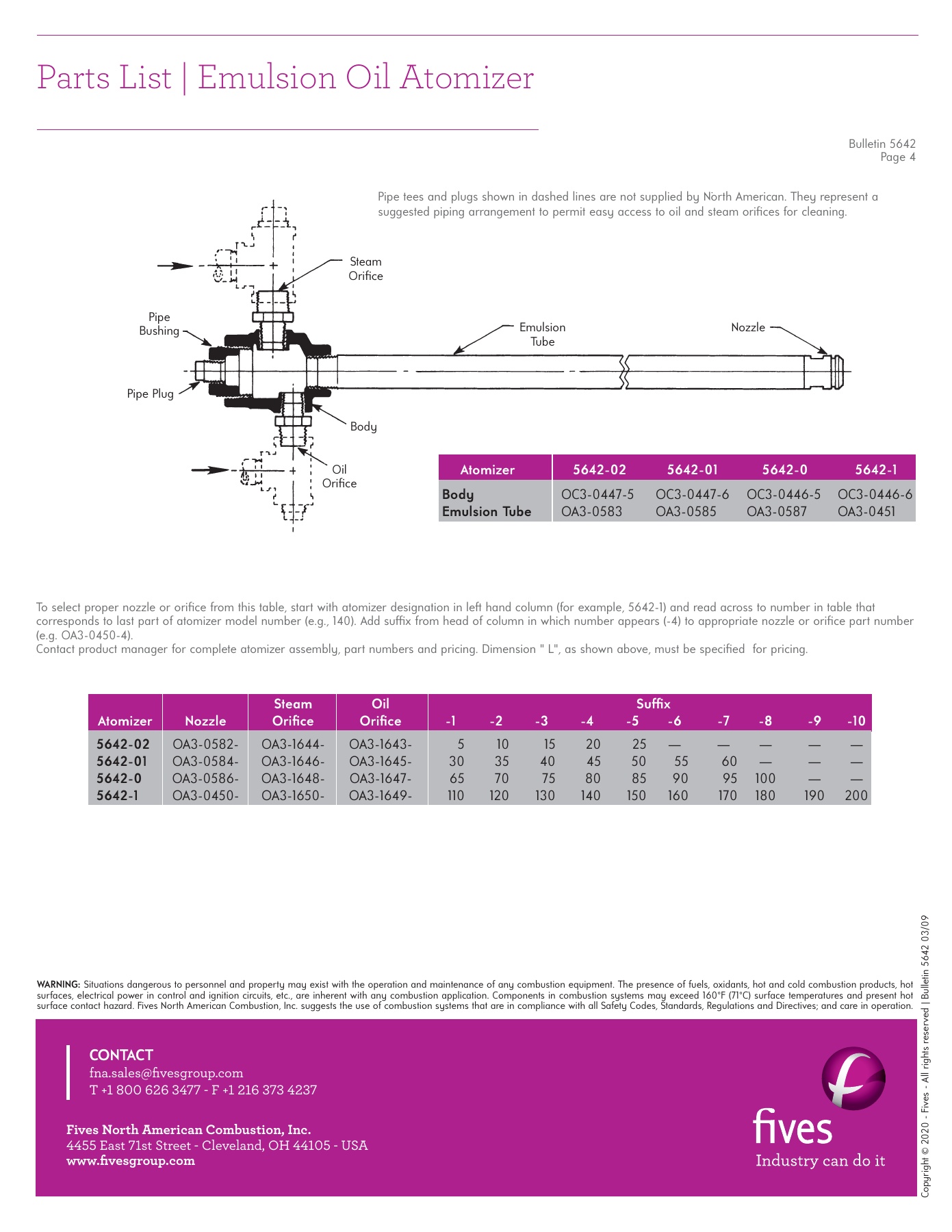 Parts List | Emulsion Oil Atomizer

Bulletin 5642
Page 4

Pipe tees and plugs shown in dashed lines are not supplied by North American. They represent a suggested piping arrangement to permit easy access to oil and steam orifices for cleaning.

Steam Orifice
Pipe Bushing
Emulsion Tube
Nozzle
Pipe Plug
Body
Oil Orifice

| Atomizer | 5642-02 | 5642-01 | 5642-0 | 5642-1 |
|---|---|---|---|---|
| Body | OC3-0447-5 | OC3-0447-6 | OC3-0446-5 | OC3-0446-6 |
| Emulsion Tube | OA3-0583 | OA3-0585 | OA3-0587 | OA3-0451 |

To select proper nozzle or orifice from this table, start with atomizer designation in left hand column (for example, 5642-1) and read across to number in table that corresponds to last part of atomizer model number (e.g., 140). Add suffix from head of column in which number appears (-4) to appropriate nozzle or orifice part number (e.g. OA3-0450-4).
Contact product manager for complete atomizer assembly, part numbers and pricing. Dimension " L", as shown above, must be specified for pricing.

| Atomizer | Nozzle | Steam Orifice | Oil Orifice | Suffix -1 | -2 | -3 | -4 | -5 | -6 | -7 | -8 | -9 | -10 |
|---|---|---|---|---|---|---|---|---|---|---|---|---|---|
| 5642-02 | OA3-0582- | OA3-1644- | OA3-1643- | 5 | 10 | 15 | 20 | 25 | — | — | — | — | — |
| 5642-01 | OA3-0584- | OA3-1646- | OA3-1645- | 30 | 35 | 40 | 45 | 50 | 55 | 60 | — | — | — |
| 5642-0 | OA3-0586- | OA3-1648- | OA3-1647- | 65 | 70 | 75 | 80 | 85 | 90 | 95 | 100 | — | — |
| 5642-1 | OA3-0450- | OA3-1650- | OA3-1649- | 110 | 120 | 130 | 140 | 150 | 160 | 170 | 180 | 190 | 200 |

WARNING: Situations dangerous to personnel and property may exist with the operation and maintenance of any combustion equipment. The presence of fuels, oxidants, hot and cold combustion products, hot surfaces, electrical power in control and ignition circuits, etc., are inherent with any combustion application. Components in combustion systems may exceed 160°F (71°C) surface temperatures and present hot surface contact hazard. Fives North American Combustion, Inc. suggests the use of combustion systems that are in compliance with all Safety Codes, Standards, Regulations and Directives; and care in operation.

CONTACT
fna.sales@fivesgroup.com
T +1 800 626 3477 - F +1 216 373 4237

Fives North American Combustion, Inc.
4455 East 71st Street - Cleveland, OH 44105 - USA
www.fivesgroup.com

fives
Industry can do it

Copyright © 2020 - Fives - All rights reserved | Bulletin 5642 03/09