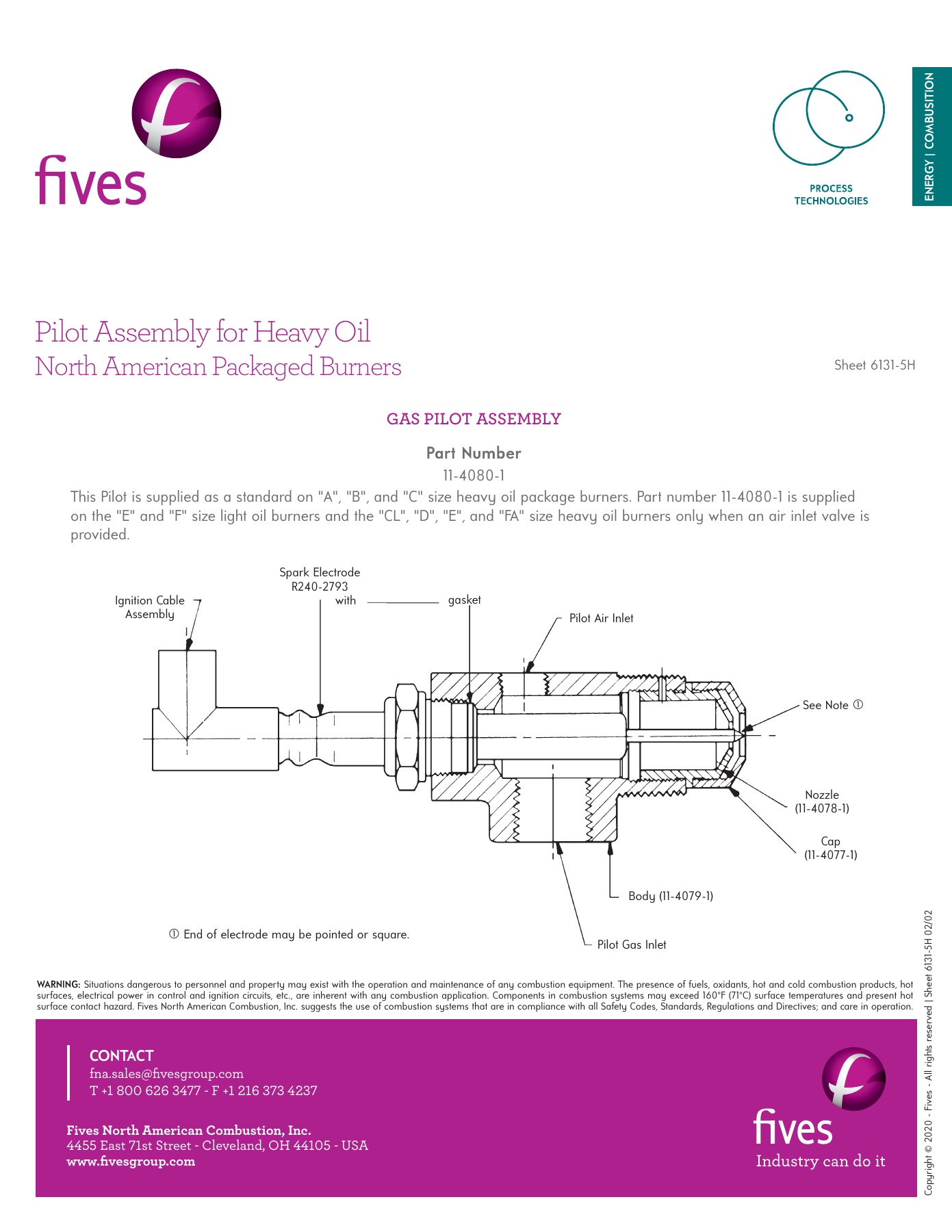 fives

PROCESS TECHNOLOGIES

ENERGY | COMBUSTION

Pilot Assembly for Heavy Oil
North American Packaged Burners

Sheet 6131-5H

GAS PILOT ASSEMBLY

Part Number
11-4080-1

This Pilot is supplied as a standard on "A", "B", and "C" size heavy oil package burners. Part number 11-4080-1 is supplied on the "E" and "F" size light oil burners and the "CL", "D", "E", and "FA" size heavy oil burners only when an air inlet valve is provided.

Ignition Cable Assembly

Spark Electrode R240-2793 with gasket

Pilot Air Inlet

See Note ①

Nozzle (11-4078-1)

Cap (11-4077-1)

Body (11-4079-1)

Pilot Gas Inlet

① End of electrode may be pointed or square.

WARNING: Situations dangerous to personnel and property may exist with the operation and maintenance of any combustion equipment. The presence of fuels, oxidants, hot and cold combustion products, hot surfaces, electrical power in control and ignition circuits, etc., are inherent with any combustion application. Components in combustion systems may exceed 160°F (71°C) surface temperatures and present hot surface contact hazard. Fives North American Combustion, Inc. suggests the use of combustion systems that are in compliance with all Safety Codes, Standards, Regulations and Directives; and care in operation.

CONTACT
fna.sales@fivesgroup.com
T +1 800 626 3477 - F +1 216 373 4237

Fives North American Combustion, Inc.
4455 East 71st Street - Cleveland, OH 44105 - USA
www.fivesgroup.com

fives
Industry can do it

Copyright © 2020 - Fives - All rights reserved | Sheet 6131-5H 02/02