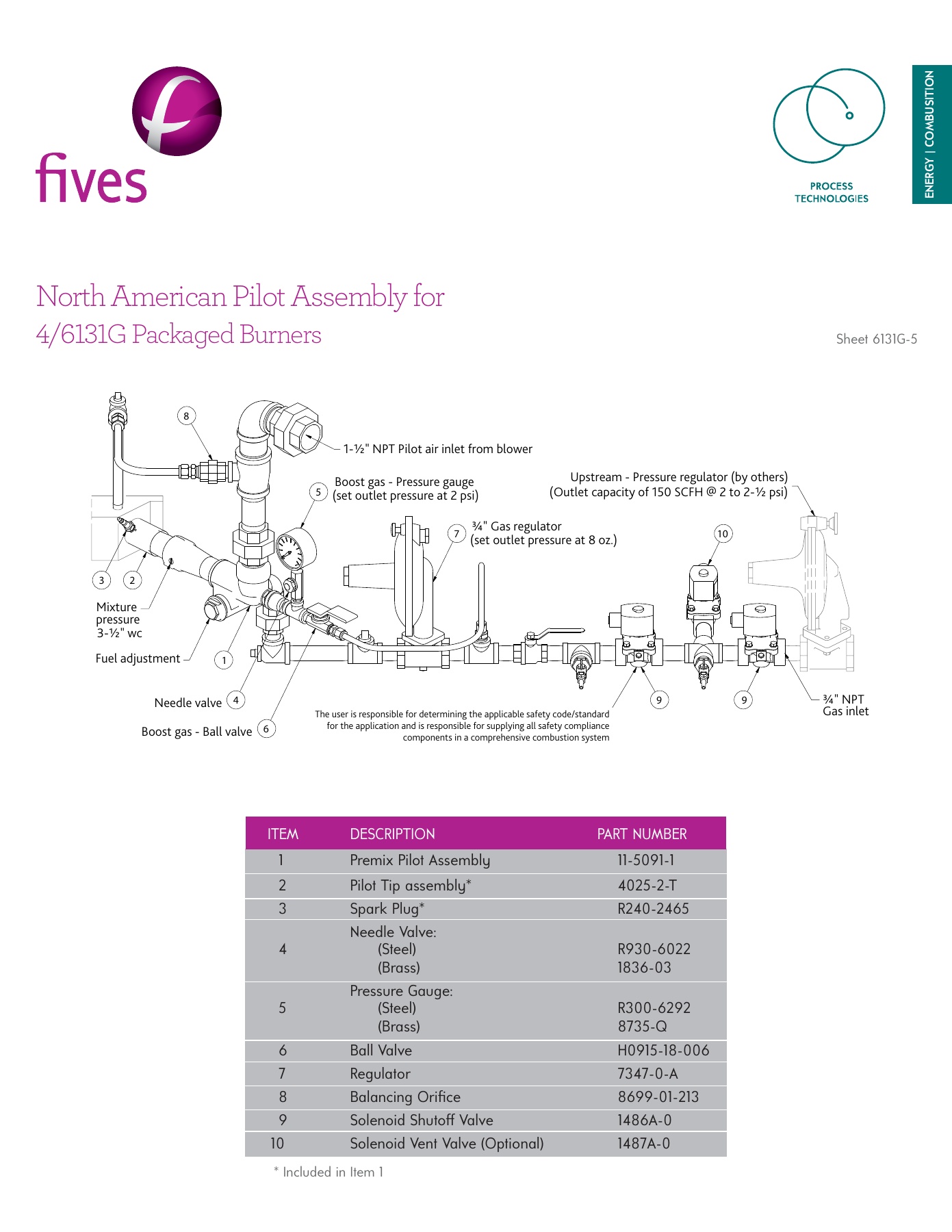 fives

PROCESS TECHNOLOGIES

ENERGY | COMBUSTION

North American Pilot Assembly for
4/6131G Packaged Burners

Sheet 6131G-5

8

1-½" NPT Pilot air inlet from blower

5 Boost gas - Pressure gauge (set outlet pressure at 2 psi)

Upstream - Pressure regulator (by others) (Outlet capacity of 150 SCFH @ 2 to 2-½ psi)

7 ¾" Gas regulator (set outlet pressure at 8 oz.)

10

3 2

Mixture pressure 3-½" wc

Fuel adjustment 1

Needle valve 4

Boost gas - Ball valve 6

The user is responsible for determining the applicable safety code/standard for the application and is responsible for supplying all safety compliance components in a comprehensive combustion system

9 9

¾" NPT Gas inlet

| ITEM | DESCRIPTION | PART NUMBER |
|---|---|---|
| 1 | Premix Pilot Assembly | 11-5091-1 |
| 2 | Pilot Tip assembly* | 4025-2-T |
| 3 | Spark Plug* | R240-2465 |
| 4 | Needle Valve: (Steel) (Brass) | R930-6022 1836-03 |
| 5 | Pressure Gauge: (Steel) (Brass) | R300-6292 8735-Q |
| 6 | Ball Valve | H0915-18-006 |
| 7 | Regulator | 7347-0-A |
| 8 | Balancing Orifice | 8699-01-213 |
| 9 | Solenoid Shutoff Valve | 1486A-0 |
| 10 | Solenoid Vent Valve (Optional) | 1487A-0 |

* Included in Item 1