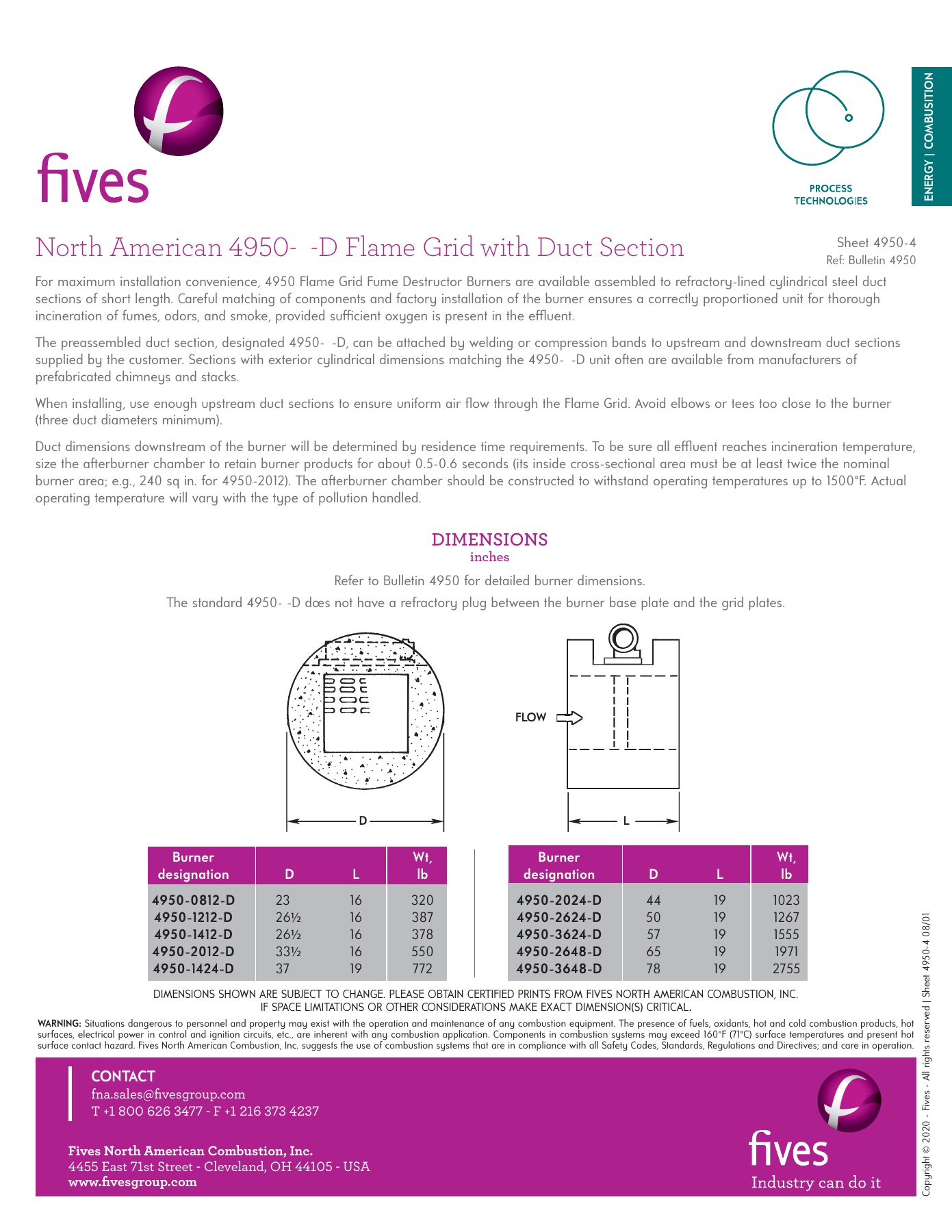 fives

PROCESS TECHNOLOGIES

ENERGY | COMBUSTION

North American 4950- -D Flame Grid with Duct Section

Sheet 4950-4
Ref: Bulletin 4950

For maximum installation convenience, 4950 Flame Grid Fume Destructor Burners are available assembled to refractory-lined cylindrical steel duct sections of short length. Careful matching of components and factory installation of the burner ensures a correctly proportioned unit for thorough incineration of fumes, odors, and smoke, provided sufficient oxygen is present in the effluent.

The preassembled duct section, designated 4950- -D, can be attached by welding or compression bands to upstream and downstream duct sections supplied by the customer. Sections with exterior cylindrical dimensions matching the 4950- -D unit often are available from manufacturers of prefabricated chimneys and stacks.

When installing, use enough upstream duct sections to ensure uniform air flow through the Flame Grid. Avoid elbows or tees too close to the burner (three duct diameters minimum).

Duct dimensions downstream of the burner will be determined by residence time requirements. To be sure all effluent reaches incineration temperature, size the afterburner chamber to retain burner products for about 0.5-0.6 seconds (its inside cross-sectional area must be at least twice the nominal burner area; e.g., 240 sq in. for 4950-2012). The afterburner chamber should be constructed to withstand operating temperatures up to 1500°F. Actual operating temperature will vary with the type of pollution handled.

DIMENSIONS
inches

Refer to Bulletin 4950 for detailed burner dimensions.

The standard 4950- -D dœs not have a refractory plug between the burner base plate and the grid plates.

FLOW

D

L

| Burner designation | D | L | Wt, lb |
|---|---|---|---|
| 4950-0812-D | 23 | 16 | 320 |
| 4950-1212-D | 26½ | 16 | 387 |
| 4950-1412-D | 26½ | 16 | 378 |
| 4950-2012-D | 33½ | 16 | 550 |
| 4950-1424-D | 37 | 19 | 772 |

| Burner designation | D | L | Wt, lb |
|---|---|---|---|
| 4950-2024-D | 44 | 19 | 1023 |
| 4950-2624-D | 50 | 19 | 1267 |
| 4950-3624-D | 57 | 19 | 1555 |
| 4950-2648-D | 65 | 19 | 1971 |
| 4950-3648-D | 78 | 19 | 2755 |

DIMENSIONS SHOWN ARE SUBJECT TO CHANGE. PLEASE OBTAIN CERTIFIED PRINTS FROM FIVES NORTH AMERICAN COMBUSTION, INC. IF SPACE LIMITATIONS OR OTHER CONSIDERATIONS MAKE EXACT DIMENSION(S) CRITICAL.

WARNING: Situations dangerous to personnel and property may exist with the operation and maintenance of any combustion equipment. The presence of fuels, oxidants, hot and cold combustion products, hot surfaces, electrical power in control and ignition circuits, etc., are inherent with any combustion application. Components in combustion systems may exceed 160°F (71°C) surface temperatures and present hot surface contact hazard. Fives North American Combustion, Inc. suggests the use of combustion systems that are in compliance with all Safety Codes, Standards, Regulations and Directives; and care in operation.

CONTACT
fna.sales@fivesgroup.com
T +1 800 626 3477 - F +1 216 373 4237

Fives North American Combustion, Inc.
4455 East 71st Street - Cleveland, OH 44105 - USA
www.fivesgroup.com

fives
Industry can do it

Copyright © 2020 - Fives - All rights reserved | Sheet 4950-4 08/01