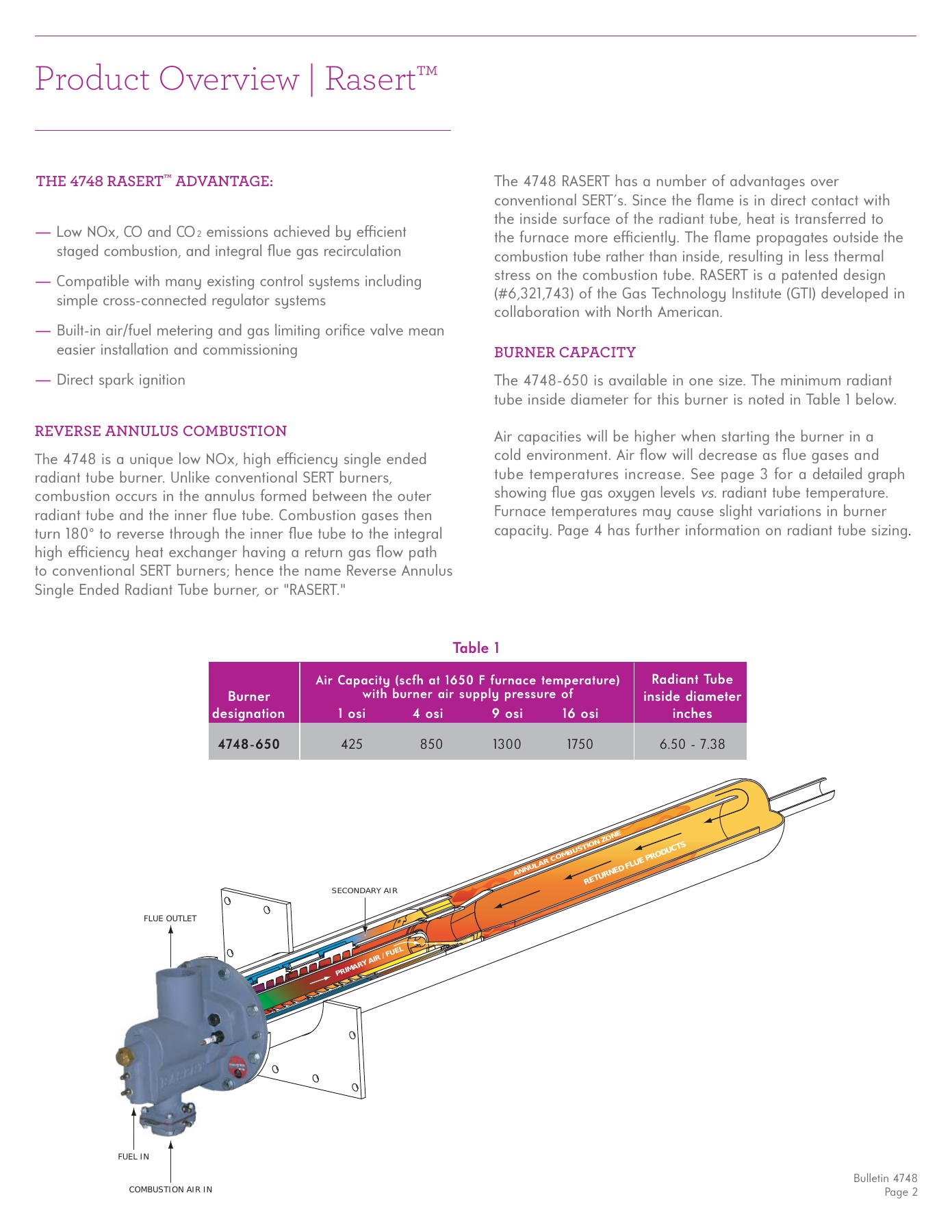 Product Overview | Rasert™

THE 4748 RASERT™ ADVANTAGE:

— Low NOx, CO and $CO_2$ emissions achieved by efficient staged combustion, and integral flue gas recirculation

— Compatible with many existing control systems including simple cross-connected regulator systems

— Built-in air/fuel metering and gas limiting orifice valve mean easier installation and commissioning

— Direct spark ignition

REVERSE ANNULUS COMBUSTION

The 4748 is a unique low NOx, high efficiency single ended radiant tube burner. Unlike conventional SERT burners, combustion occurs in the annulus formed between the outer radiant tube and the inner flue tube. Combustion gases then turn 180° to reverse through the inner flue tube to the integral high efficiency heat exchanger having a return gas flow path to conventional SERT burners; hence the name Reverse Annulus Single Ended Radiant Tube burner, or "RASERT."

The 4748 RASERT has a number of advantages over conventional SERT's. Since the flame is in direct contact with the inside surface of the radiant tube, heat is transferred to the furnace more efficiently. The flame propagates outside the combustion tube rather than inside, resulting in less thermal stress on the combustion tube. RASERT is a patented design (#6,321,743) of the Gas Technology Institute (GTI) developed in collaboration with North American.

BURNER CAPACITY

The 4748-650 is available in one size. The minimum radiant tube inside diameter for this burner is noted in Table 1 below.

Air capacities will be higher when starting the burner in a cold environment. Air flow will decrease as flue gases and tube temperatures increase. See page 3 for a detailed graph showing flue gas oxygen levels vs. radiant tube temperature. Furnace temperatures may cause slight variations in burner capacity. Page 4 has further information on radiant tube sizing.

Table 1

| Burner designation | Air Capacity (scfh at 1650 F furnace temperature) with burner air supply pressure of 1 osi | 4 osi | 9 osi | 16 osi | Radiant Tube inside diameter inches |
|---|---|---|---|---|---|
| 4748-650 | 425 | 850 | 1300 | 1750 | 6.50 - 7.38 |

ANNULAR COMBUSTION ZONE
RETURNED FLUE PRODUCTS
SECONDARY AIR
FLUE OUTLET
PRIMARY AIR / FUEL
RASERT
FUEL IN
COMBUSTION AIR IN

Bulletin 4748
Page 2