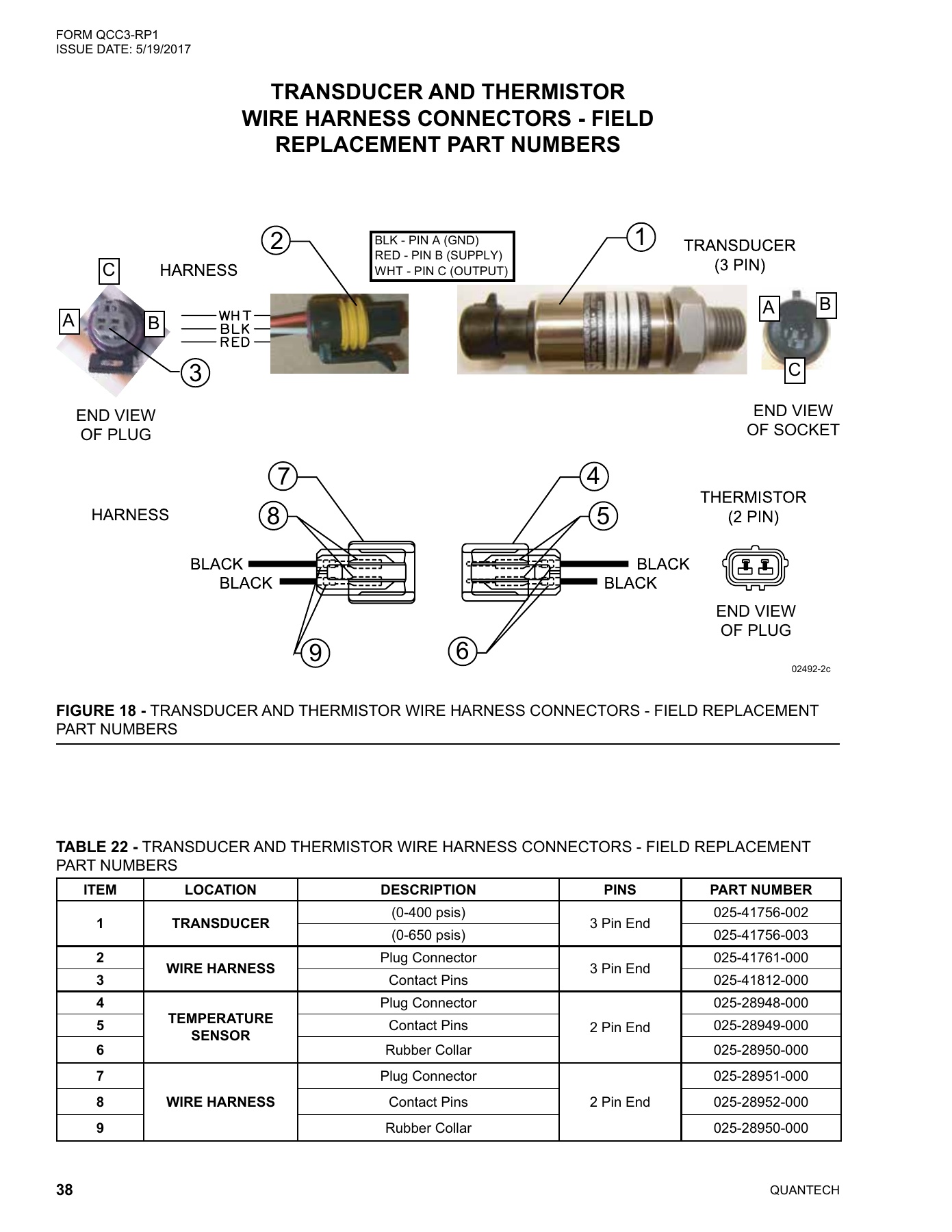 FORM QCC3-RP1
ISSUE DATE: 5/19/2017

TRANSDUCER AND THERMISTOR WIRE HARNESS CONNECTORS - FIELD REPLACEMENT PART NUMBERS

2
BLK - PIN A (GND)
RED - PIN B (SUPPLY)
WHT - PIN C (OUTPUT)
1
TRANSDUCER (3 PIN)
C
HARNESS
A
B
WHT
BLK
RED
3
A
B
C
END VIEW OF PLUG
END VIEW OF SOCKET

7
4
HARNESS
8
5
THERMISTOR (2 PIN)
BLACK
BLACK
BLACK
BLACK
END VIEW OF PLUG
9
6
02492-2c

FIGURE 18 - TRANSDUCER AND THERMISTOR WIRE HARNESS CONNECTORS - FIELD REPLACEMENT PART NUMBERS

TABLE 22 - TRANSDUCER AND THERMISTOR WIRE HARNESS CONNECTORS - FIELD REPLACEMENT PART NUMBERS

| ITEM | LOCATION | DESCRIPTION | PINS | PART NUMBER |
|---|---|---|---|---|
| 1 | TRANSDUCER | (0-400 psis) | 3 Pin End | 025-41756-002 |
| | | (0-650 psis) | | 025-41756-003 |
| 2 | WIRE HARNESS | Plug Connector | 3 Pin End | 025-41761-000 |
| 3 | | Contact Pins | | 025-41812-000 |
| 4 | TEMPERATURE SENSOR | Plug Connector | 2 Pin End | 025-28948-000 |
| 5 | | Contact Pins | | 025-28949-000 |
| 6 | | Rubber Collar | | 025-28950-000 |
| 7 | WIRE HARNESS | Plug Connector | 2 Pin End | 025-28951-000 |
| 8 | | Contact Pins | | 025-28952-000 |
| 9 | | Rubber Collar | | 025-28950-000 |

38
QUANTECH