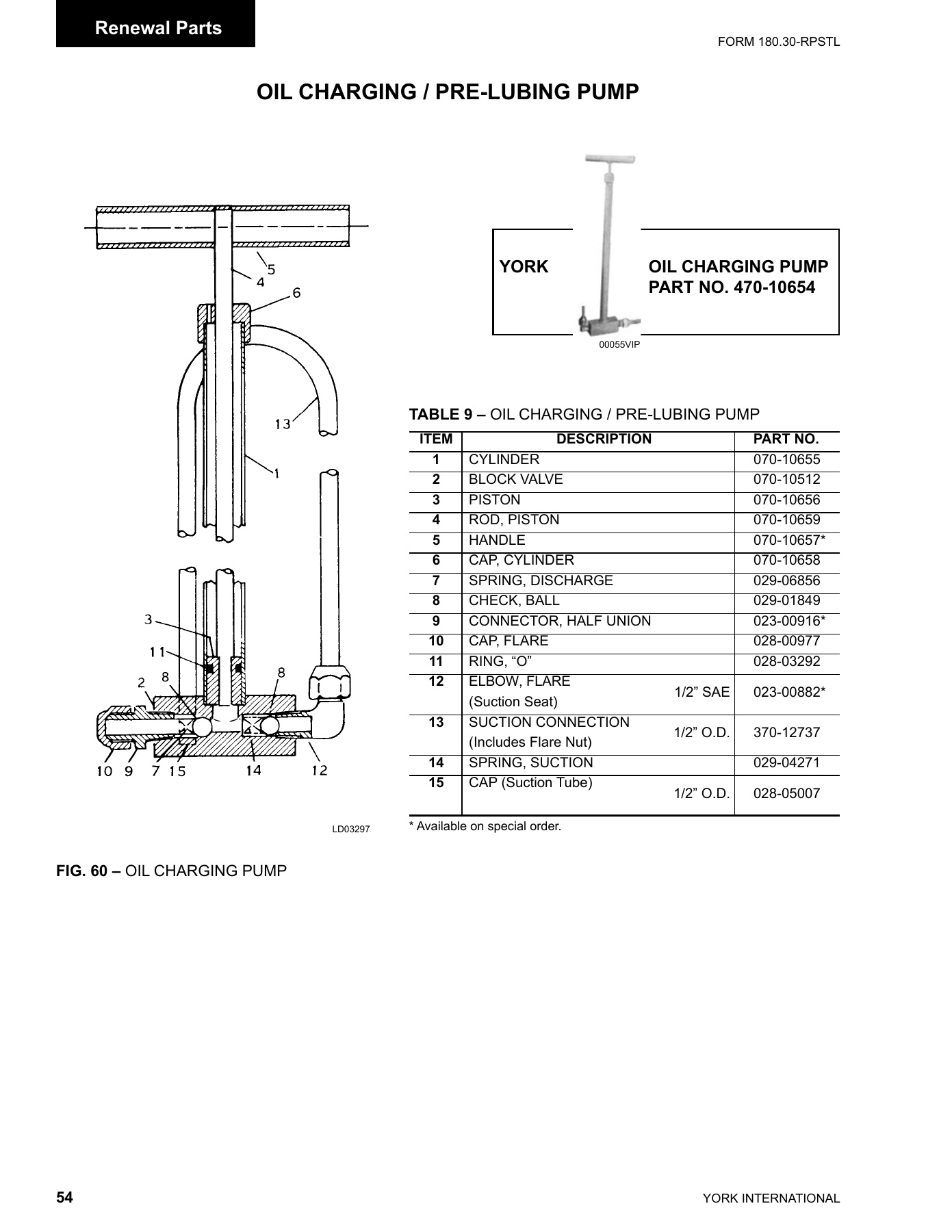 Renewal Parts

FORM 180.30-RPSTL

OIL CHARGING / PRE-LUBING PUMP

5
4
6
13
1
3
11
2
8
8
10 9 7 15 14 12

LD03297

FIG. 60 – OIL CHARGING PUMP

YORK

OIL CHARGING PUMP
PART NO. 470-10654

00055VIP

TABLE 9 – OIL CHARGING / PRE-LUBING PUMP

| ITEM | DESCRIPTION | | PART NO. |
|---|---|---|---|
| 1 | CYLINDER | | 070-10655 |
| 2 | BLOCK VALVE | | 070-10512 |
| 3 | PISTON | | 070-10656 |
| 4 | ROD, PISTON | | 070-10659 |
| 5 | HANDLE | | 070-10657* |
| 6 | CAP, CYLINDER | | 070-10658 |
| 7 | SPRING, DISCHARGE | | 029-06856 |
| 8 | CHECK, BALL | | 029-01849 |
| 9 | CONNECTOR, HALF UNION | | 023-00916* |
| 10 | CAP, FLARE | | 028-00977 |
| 11 | RING, “O” | | 028-03292 |
| 12 | ELBOW, FLARE (Suction Seat) | 1/2” SAE | 023-00882* |
| 13 | SUCTION CONNECTION (Includes Flare Nut) | 1/2” O.D. | 370-12737 |
| 14 | SPRING, SUCTION | | 029-04271 |
| 15 | CAP (Suction Tube) | 1/2” O.D. | 028-05007 |

* Available on special order.

54

YORK INTERNATIONAL