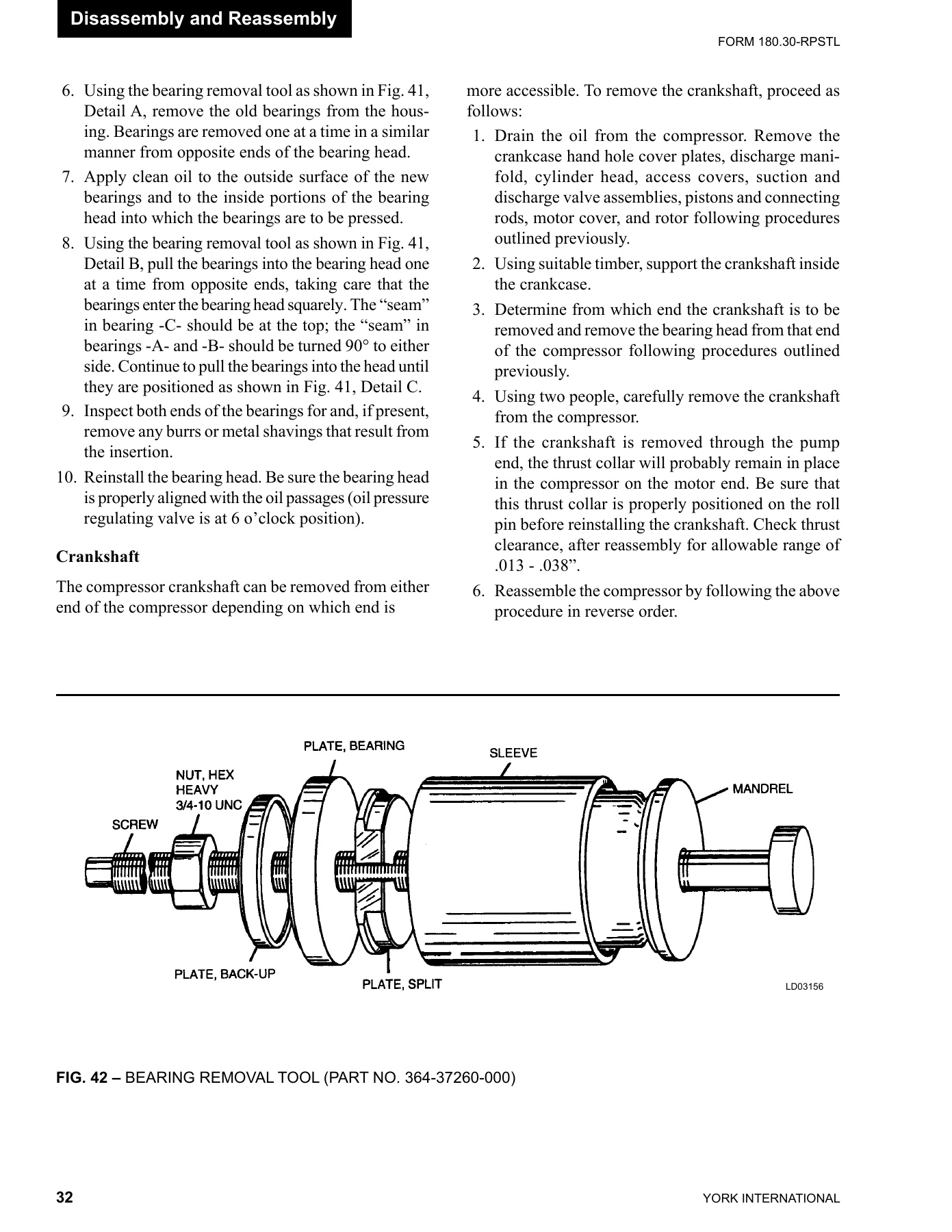 Disassembly and Reassembly

FORM 180.30-RPSTL

6. Using the bearing removal tool as shown in Fig. 41, Detail A, remove the old bearings from the housing. Bearings are removed one at a time in a similar manner from opposite ends of the bearing head.

7. Apply clean oil to the outside surface of the new bearings and to the inside portions of the bearing head into which the bearings are to be pressed.

8. Using the bearing removal tool as shown in Fig. 41, Detail B, pull the bearings into the bearing head one at a time from opposite ends, taking care that the bearings enter the bearing head squarely. The “seam” in bearing -C- should be at the top; the “seam” in bearings -A- and -B- should be turned 90° to either side. Continue to pull the bearings into the head until they are positioned as shown in Fig. 41, Detail C.

9. Inspect both ends of the bearings for and, if present, remove any burrs or metal shavings that result from the insertion.

10. Reinstall the bearing head. Be sure the bearing head is properly aligned with the oil passages (oil pressure regulating valve is at 6 o’clock position).

Crankshaft

The compressor crankshaft can be removed from either end of the compressor depending on which end is more accessible. To remove the crankshaft, proceed as follows:

1. Drain the oil from the compressor. Remove the crankcase hand hole cover plates, discharge manifold, cylinder head, access covers, suction and discharge valve assemblies, pistons and connecting rods, motor cover, and rotor following procedures outlined previously.

2. Using suitable timber, support the crankshaft inside the crankcase.

3. Determine from which end the crankshaft is to be removed and remove the bearing head from that end of the compressor following procedures outlined previously.

4. Using two people, carefully remove the crankshaft from the compressor.

5. If the crankshaft is removed through the pump end, the thrust collar will probably remain in place in the compressor on the motor end. Be sure that this thrust collar is properly positioned on the roll pin before reinstalling the crankshaft. Check thrust clearance, after reassembly for allowable range of .013 - .038”.

6. Reassemble the compressor by following the above procedure in reverse order.

PLATE, BEARING
SLEEVE
NUT, HEX HEAVY 3/4-10 UNC
MANDREL
SCREW
PLATE, BACK-UP
PLATE, SPLIT
LD03156

FIG. 42 – BEARING REMOVAL TOOL (PART NO. 364-37260-000)

32

YORK INTERNATIONAL