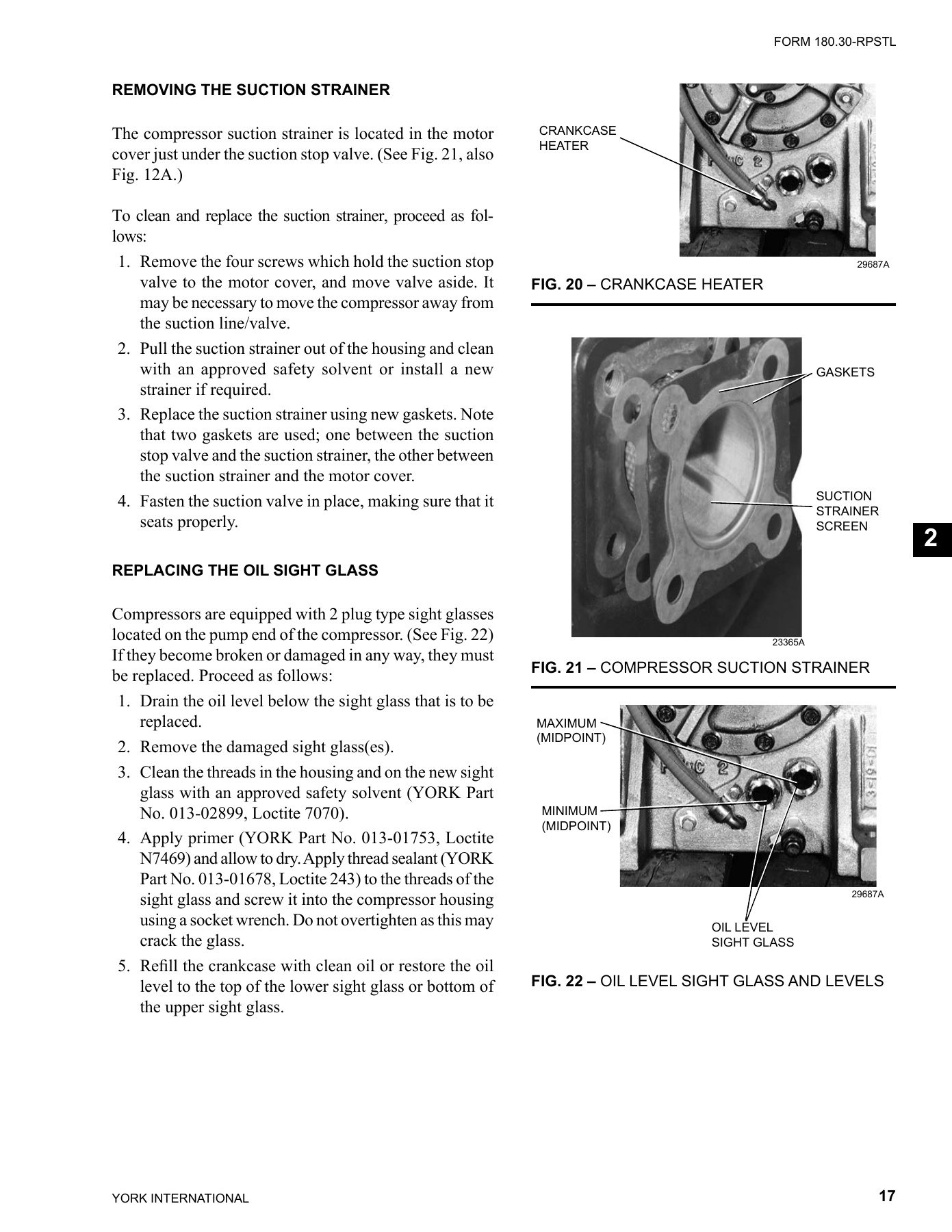 FORM 180.30-RPSTL

REMOVING THE SUCTION STRAINER

The compressor suction strainer is located in the motor cover just under the suction stop valve. (See Fig. 21, also Fig. 12A.)

To clean and replace the suction strainer, proceed as follows:

1. Remove the four screws which hold the suction stop valve to the motor cover, and move valve aside. It may be necessary to move the compressor away from the suction line/valve.
2. Pull the suction strainer out of the housing and clean with an approved safety solvent or install a new strainer if required.
3. Replace the suction strainer using new gaskets. Note that two gaskets are used; one between the suction stop valve and the suction strainer, the other between the suction strainer and the motor cover.
4. Fasten the suction valve in place, making sure that it seats properly.

REPLACING THE OIL SIGHT GLASS

Compressors are equipped with 2 plug type sight glasses located on the pump end of the compressor. (See Fig. 22) If they become broken or damaged in any way, they must be replaced. Proceed as follows:

1. Drain the oil level below the sight glass that is to be replaced.
2. Remove the damaged sight glass(es).
3. Clean the threads in the housing and on the new sight glass with an approved safety solvent (YORK Part No. 013-02899, Loctite 7070).
4. Apply primer (YORK Part No. 013-01753, Loctite N7469) and allow to dry. Apply thread sealant (YORK Part No. 013-01678, Loctite 243) to the threads of the sight glass and screw it into the compressor housing using a socket wrench. Do not overtighten as this may crack the glass.
5. Refill the crankcase with clean oil or restore the oil level to the top of the lower sight glass or bottom of the upper sight glass.

CRANKCASE HEATER

29687A

FIG. 20 – CRANKCASE HEATER

GASKETS

SUCTION STRAINER SCREEN

23365A

FIG. 21 – COMPRESSOR SUCTION STRAINER

MAXIMUM (MIDPOINT)

MINIMUM (MIDPOINT)

29687A

OIL LEVEL SIGHT GLASS

FIG. 22 – OIL LEVEL SIGHT GLASS AND LEVELS

2

YORK INTERNATIONAL

17