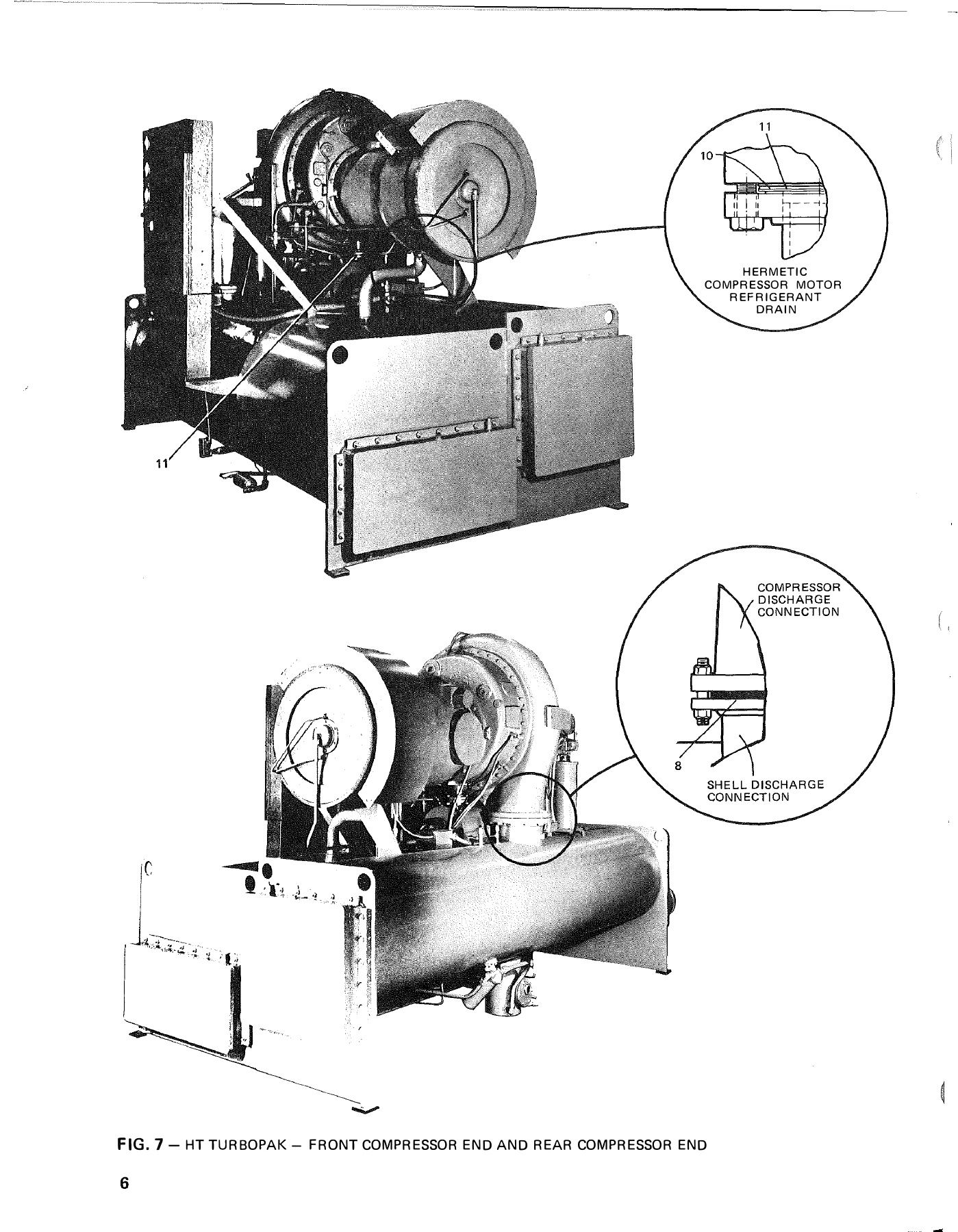 11

10

HERMETIC COMPRESSOR MOTOR REFRIGERANT DRAIN

11

COMPRESSOR DISCHARGE CONNECTION

8

SHELL DISCHARGE CONNECTION

FIG. 7 – HT TURBOPAK – FRONT COMPRESSOR END AND REAR COMPRESSOR END

6