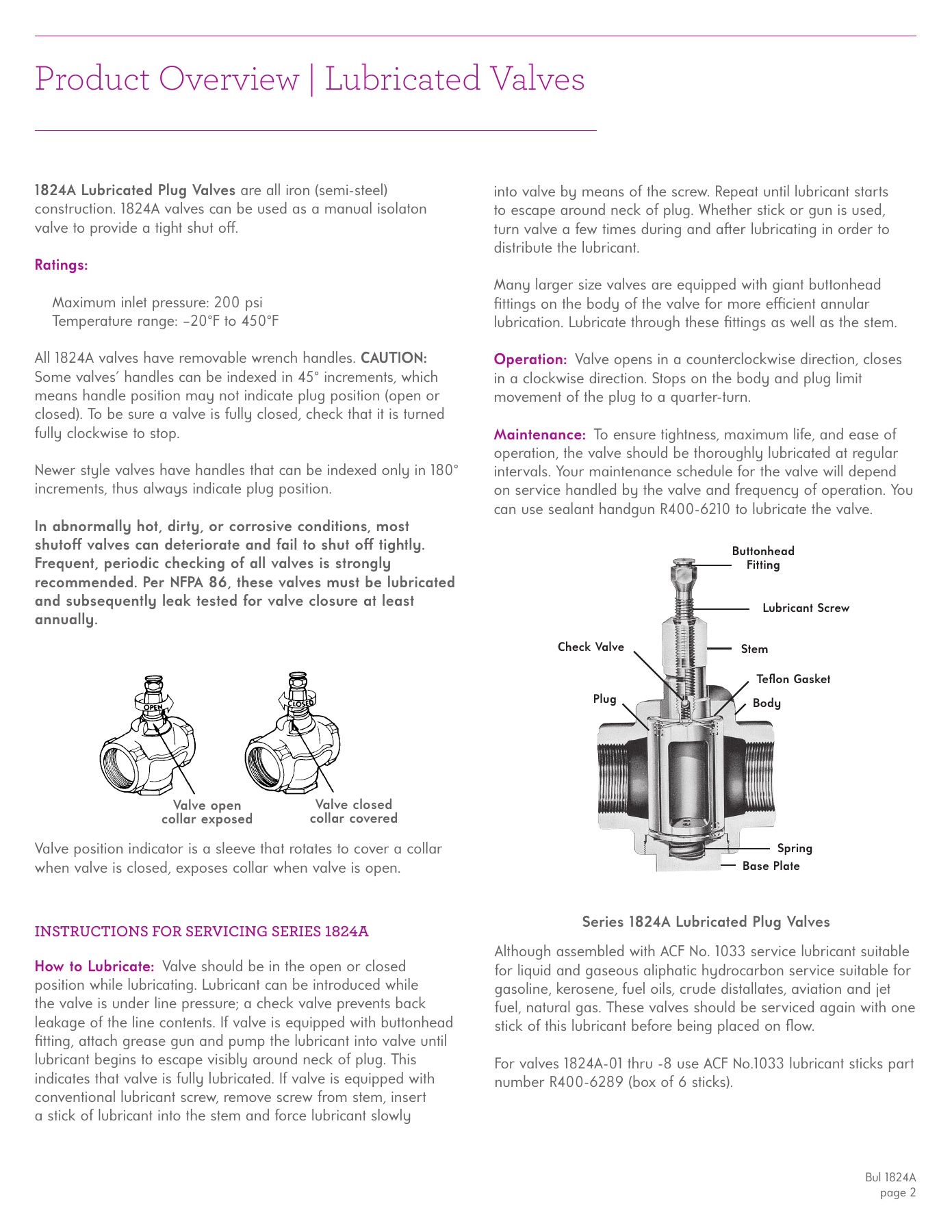 Product Overview | Lubricated Valves

1824A Lubricated Plug Valves are all iron (semi-steel) construction. 1824A valves can be used as a manual isolaton valve to provide a tight shut off.

Ratings:

Maximum inlet pressure: 200 psi
Temperature range: –20°F to 450°F

All 1824A valves have removable wrench handles. CAUTION: Some valves' handles can be indexed in 45° increments, which means handle position may not indicate plug position (open or closed). To be sure a valve is fully closed, check that it is turned fully clockwise to stop.

Newer style valves have handles that can be indexed only in 180° increments, thus always indicate plug position.

In abnormally hot, dirty, or corrosive conditions, most shutoff valves can deteriorate and fail to shut off tightly. Frequent, periodic checking of all valves is strongly recommended. Per NFPA 86, these valves must be lubricated and subsequently leak tested for valve closure at least annually.

OPEN
CLOSED
Valve open collar exposed
Valve closed collar covered

Valve position indicator is a sleeve that rotates to cover a collar when valve is closed, exposes collar when valve is open.

INSTRUCTIONS FOR SERVICING SERIES 1824A

How to Lubricate: Valve should be in the open or closed position while lubricating. Lubricant can be introduced while the valve is under line pressure; a check valve prevents back leakage of the line contents. If valve is equipped with buttonhead fitting, attach grease gun and pump the lubricant into valve until lubricant begins to escape visibly around neck of plug. This indicates that valve is fully lubricated. If valve is equipped with conventional lubricant screw, remove screw from stem, insert a stick of lubricant into the stem and force lubricant slowly into valve by means of the screw. Repeat until lubricant starts to escape around neck of plug. Whether stick or gun is used, turn valve a few times during and after lubricating in order to distribute the lubricant.

Many larger size valves are equipped with giant buttonhead fittings on the body of the valve for more efficient annular lubrication. Lubricate through these fittings as well as the stem.

Operation: Valve opens in a counterclockwise direction, closes in a clockwise direction. Stops on the body and plug limit movement of the plug to a quarter-turn.

Maintenance: To ensure tightness, maximum life, and ease of operation, the valve should be thoroughly lubricated at regular intervals. Your maintenance schedule for the valve will depend on service handled by the valve and frequency of operation. You can use sealant handgun R400-6210 to lubricate the valve.

Buttonhead Fitting
Lubricant Screw
Check Valve
Stem
Teflon Gasket
Plug
Body
Spring
Base Plate

Series 1824A Lubricated Plug Valves

Although assembled with ACF No. 1033 service lubricant suitable for liquid and gaseous aliphatic hydrocarbon service suitable for gasoline, kerosene, fuel oils, crude distallates, aviation and jet fuel, natural gas. These valves should be serviced again with one stick of this lubricant before being placed on flow.

For valves 1824A-01 thru -8 use ACF No.1033 lubricant sticks part number R400-6289 (box of 6 sticks).

Bul 1824A
page 2