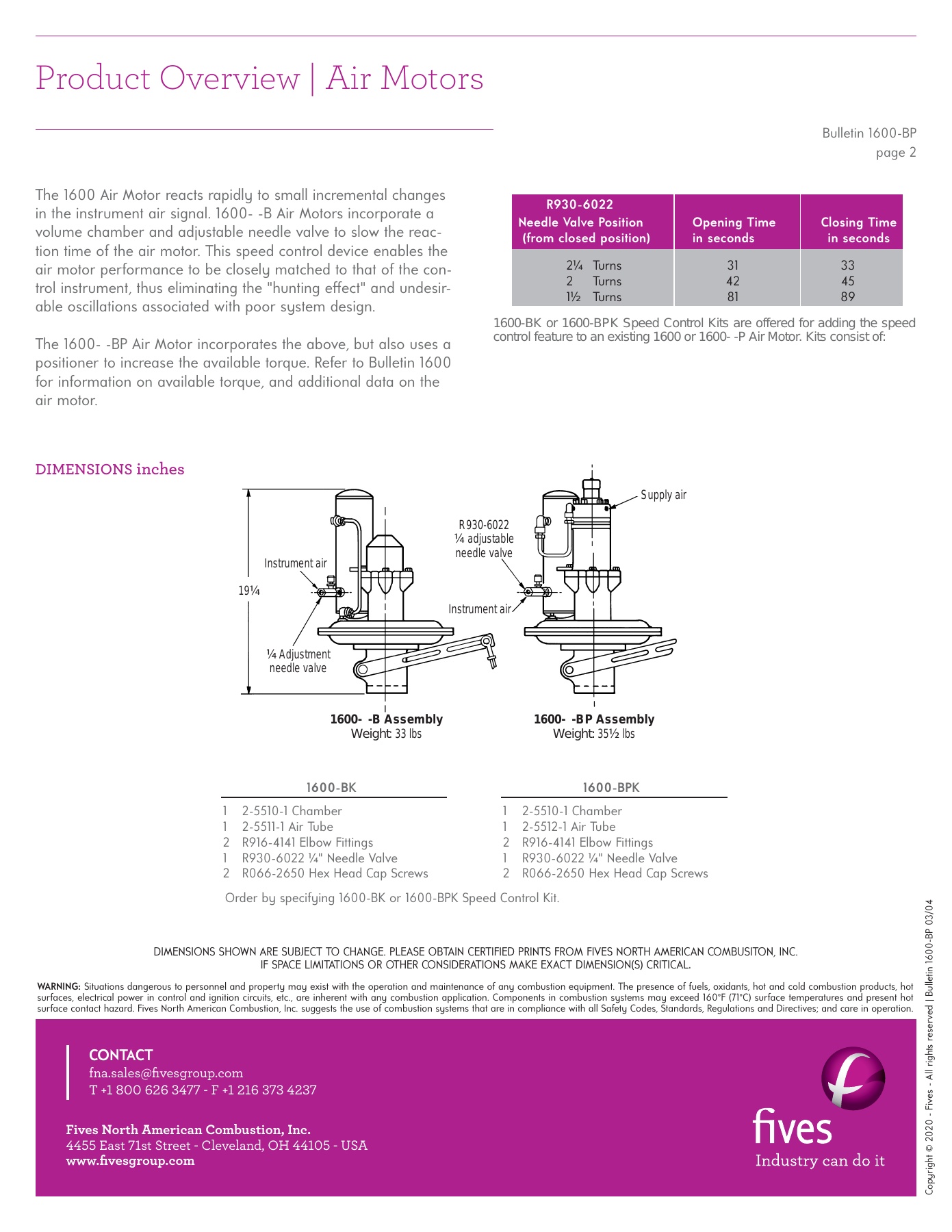 Product Overview | Air Motors

Bulletin 1600-BP
page 2

The 1600 Air Motor reacts rapidly to small incremental changes in the instrument air signal. 1600- -B Air Motors incorporate a volume chamber and adjustable needle valve to slow the reaction time of the air motor. This speed control device enables the air motor performance to be closely matched to that of the control instrument, thus eliminating the "hunting effect" and undesirable oscillations associated with poor system design.

The 1600- -BP Air Motor incorporates the above, but also uses a positioner to increase the available torque. Refer to Bulletin 1600 for information on available torque, and additional data on the air motor.

| R930-6022 Needle Valve Position (from closed position) | Opening Time in seconds | Closing Time in seconds |
|---|---|---|
| 2¼ Turns | 31 | 33 |
| 2 Turns | 42 | 45 |
| 1½ Turns | 81 | 89 |

1600-BK or 1600-BPK Speed Control Kits are offered for adding the speed control feature to an existing 1600 or 1600- -P Air Motor. Kits consist of:

DIMENSIONS inches

19¼
Instrument air
¼ Adjustment needle valve
R930-6022 ¼ adjustable needle valve
Instrument air
Supply air

1600- -B Assembly
Weight: 33 lbs

1600- -BP Assembly
Weight: 35½ lbs

1600-BK
1 2-5510-1 Chamber
1 2-5511-1 Air Tube
2 R916-4141 Elbow Fittings
1 R930-6022 ¼" Needle Valve
2 R066-2650 Hex Head Cap Screws

1600-BPK
1 2-5510-1 Chamber
1 2-5512-1 Air Tube
2 R916-4141 Elbow Fittings
1 R930-6022 ¼" Needle Valve
2 R066-2650 Hex Head Cap Screws

Order by specifying 1600-BK or 1600-BPK Speed Control Kit.

DIMENSIONS SHOWN ARE SUBJECT TO CHANGE. PLEASE OBTAIN CERTIFIED PRINTS FROM FIVES NORTH AMERICAN COMBUSITON, INC. IF SPACE LIMITATIONS OR OTHER CONSIDERATIONS MAKE EXACT DIMENSION(S) CRITICAL.

WARNING: Situations dangerous to personnel and property may exist with the operation and maintenance of any combustion equipment. The presence of fuels, oxidants, hot and cold combustion products, hot surfaces, electrical power in control and ignition circuits, etc., are inherent with any combustion application. Components in combustion systems may exceed 160°F (71°C) surface temperatures and present hot surface contact hazard. Fives North American Combustion, Inc. suggests the use of combustion systems that are in compliance with all Safety Codes, Standards, Regulations and Directives; and care in operation.

CONTACT
fna.sales@fivesgroup.com
T +1 800 626 3477 - F +1 216 373 4237

Fives North American Combustion, Inc.
4455 East 71st Street - Cleveland, OH 44105 - USA
www.fivesgroup.com

fives
Industry can do it

Copyright © 2020 - Fives - All rights reserved | Bulletin 1600-BP 03/04