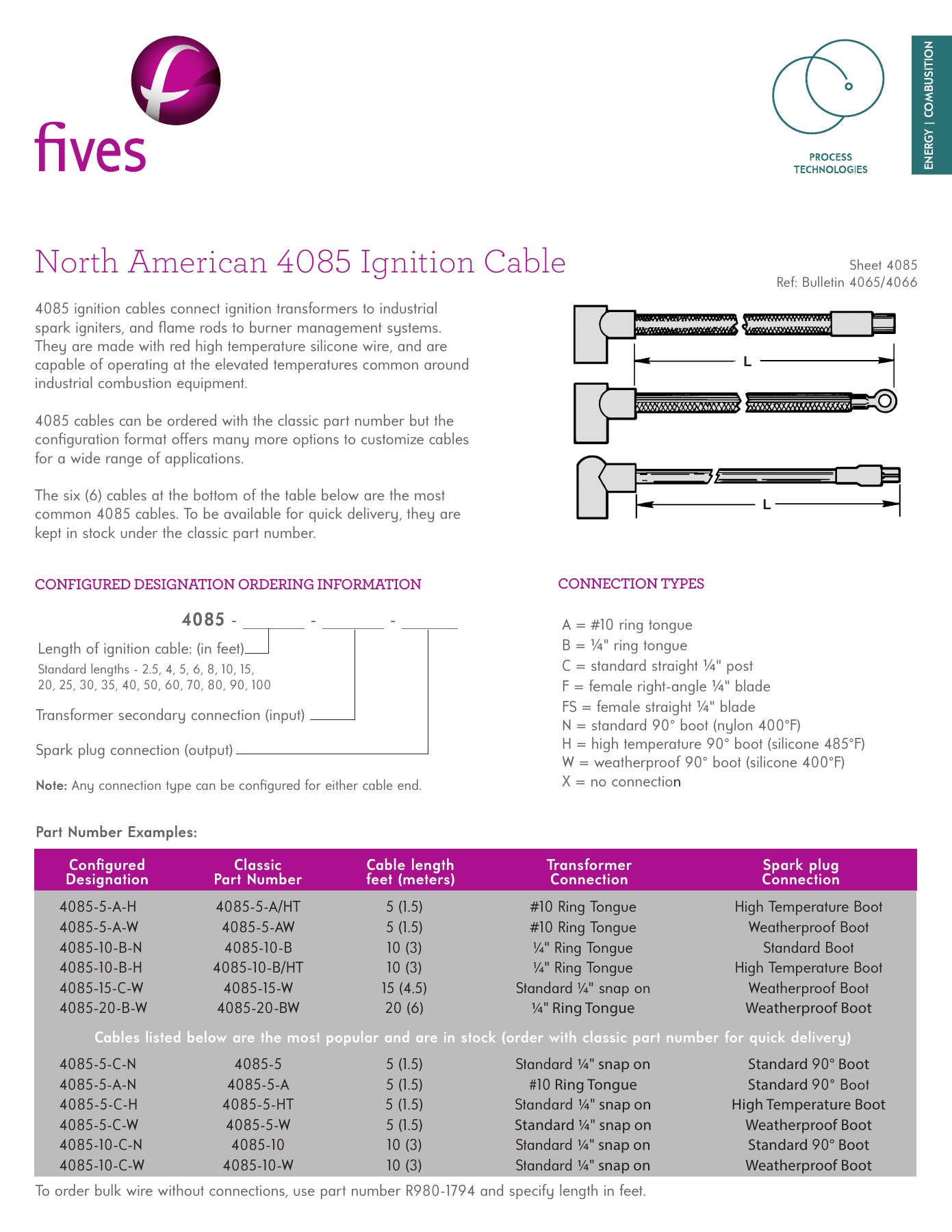 fives

PROCESS TECHNOLOGIES

ENERGY | COMBUSTION

North American 4085 Ignition Cable

Sheet 4085
Ref: Bulletin 4065/4066

4085 ignition cables connect ignition transformers to industrial spark igniters, and flame rods to burner management systems. They are made with red high temperature silicone wire, and are capable of operating at the elevated temperatures common around industrial combustion equipment.

4085 cables can be ordered with the classic part number but the configuration format offers many more options to customize cables for a wide range of applications.

The six (6) cables at the bottom of the table below are the most common 4085 cables. To be available for quick delivery, they are kept in stock under the classic part number.

L

L

CONFIGURED DESIGNATION ORDERING INFORMATION

4085 - ______ - ______ - ______

Length of ignition cable: (in feet)
Standard lengths - 2.5, 4, 5, 6, 8, 10, 15, 20, 25, 30, 35, 40, 50, 60, 70, 80, 90, 100

Transformer secondary connection (input)

Spark plug connection (output)

Note: Any connection type can be configured for either cable end.

CONNECTION TYPES

A = #10 ring tongue
B = ¼" ring tongue
C = standard straight ¼" post
F = female right-angle ¼" blade
FS = female straight ¼" blade
N = standard 90° boot (nylon 400°F)
H = high temperature 90° boot (silicone 485°F)
W = weatherproof 90° boot (silicone 400°F)
X = no connection

Part Number Examples:

| Configured Designation | Classic Part Number | Cable length feet (meters) | Transformer Connection | Spark plug Connection |
|---|---|---|---|---|
| 4085-5-A-H | 4085-5-A/HT | 5 (1.5) | #10 Ring Tongue | High Temperature Boot |
| 4085-5-A-W | 4085-5-AW | 5 (1.5) | #10 Ring Tongue | Weatherproof Boot |
| 4085-10-B-N | 4085-10-B | 10 (3) | ¼" Ring Tongue | Standard Boot |
| 4085-10-B-H | 4085-10-B/HT | 10 (3) | ¼" Ring Tongue | High Temperature Boot |
| 4085-15-C-W | 4085-15-W | 15 (4.5) | Standard ¼" snap on | Weatherproof Boot |
| 4085-20-B-W | 4085-20-BW | 20 (6) | ¼" Ring Tongue | Weatherproof Boot |
| Cables listed below are the most popular and are in stock (order with classic part number for quick delivery) | | | | |
| 4085-5-C-N | 4085-5 | 5 (1.5) | Standard ¼" snap on | Standard 90° Boot |
| 4085-5-A-N | 4085-5-A | 5 (1.5) | #10 Ring Tongue | Standard 90° Boot |
| 4085-5-C-H | 4085-5-HT | 5 (1.5) | Standard ¼" snap on | High Temperature Boot |
| 4085-5-C-W | 4085-5-W | 5 (1.5) | Standard ¼" snap on | Weatherproof Boot |
| 4085-10-C-N | 4085-10 | 10 (3) | Standard ¼" snap on | Standard 90° Boot |
| 4085-10-C-W | 4085-10-W | 10 (3) | Standard ¼" snap on | Weatherproof Boot |

To order bulk wire without connections, use part number R980-1794 and specify length in feet.