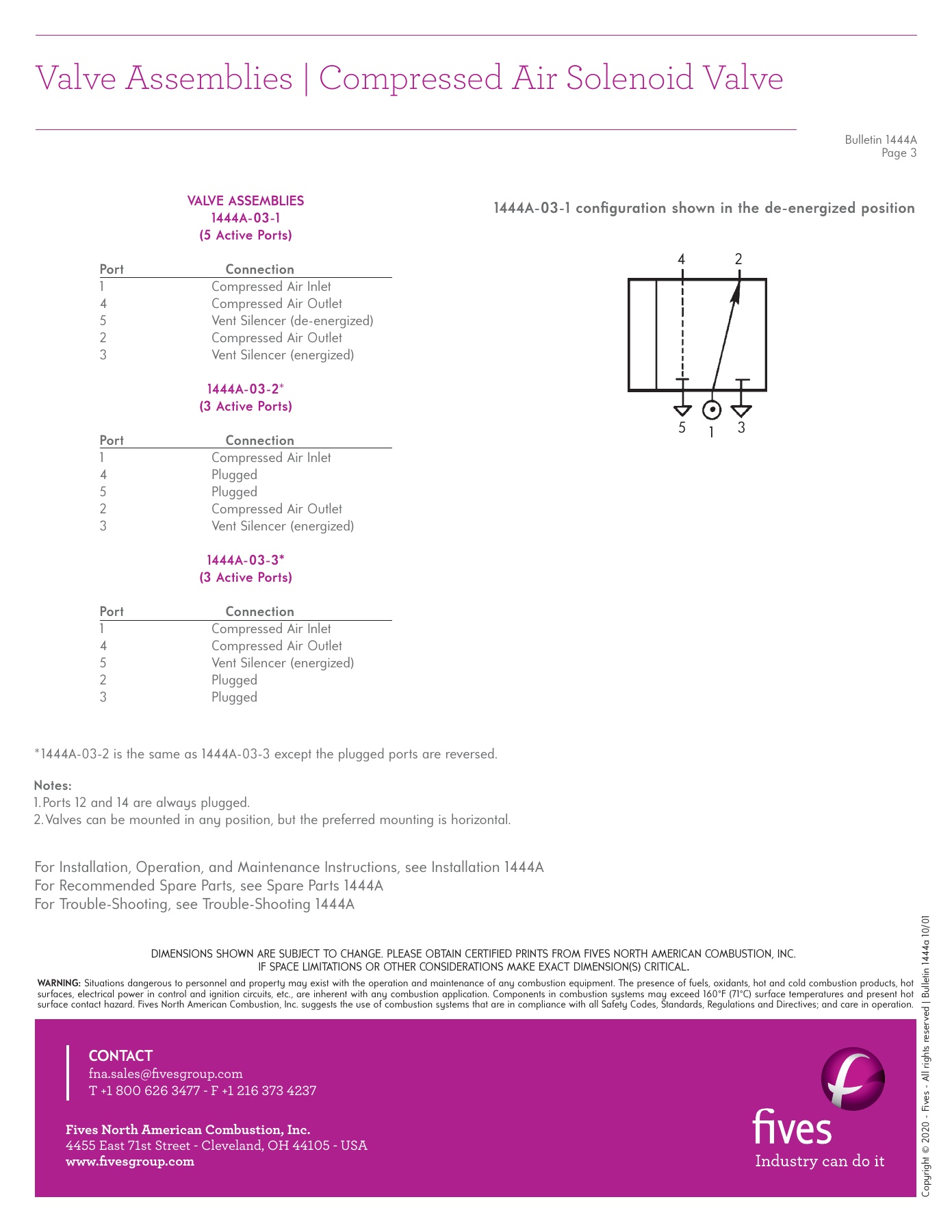 Valve Assemblies | Compressed Air Solenoid Valve

Bulletin 1444A
Page 3

VALVE ASSEMBLIES
1444A-03-1
(5 Active Ports)

| Port | Connection |
|---|---|
| 1 | Compressed Air Inlet |
| 4 | Compressed Air Outlet |
| 5 | Vent Silencer (de-energized) |
| 2 | Compressed Air Outlet |
| 3 | Vent Silencer (energized) |

1444A-03-2*
(3 Active Ports)

| Port | Connection |
|---|---|
| 1 | Compressed Air Inlet |
| 4 | Plugged |
| 5 | Plugged |
| 2 | Compressed Air Outlet |
| 3 | Vent Silencer (energized) |

1444A-03-3*
(3 Active Ports)

| Port | Connection |
|---|---|
| 1 | Compressed Air Inlet |
| 4 | Compressed Air Outlet |
| 5 | Vent Silencer (energized) |
| 2 | Plugged |
| 3 | Plugged |

1444A-03-1 configuration shown in the de-energized position

4 2
5 1 3

*1444A-03-2 is the same as 1444A-03-3 except the plugged ports are reversed.

Notes:
1. Ports 12 and 14 are always plugged.
2. Valves can be mounted in any position, but the preferred mounting is horizontal.

For Installation, Operation, and Maintenance Instructions, see Installation 1444A
For Recommended Spare Parts, see Spare Parts 1444A
For Trouble-Shooting, see Trouble-Shooting 1444A

DIMENSIONS SHOWN ARE SUBJECT TO CHANGE. PLEASE OBTAIN CERTIFIED PRINTS FROM FIVES NORTH AMERICAN COMBUSTION, INC. IF SPACE LIMITATIONS OR OTHER CONSIDERATIONS MAKE EXACT DIMENSION(S) CRITICAL.

WARNING: Situations dangerous to personnel and property may exist with the operation and maintenance of any combustion equipment. The presence of fuels, oxidants, hot and cold combustion products, hot surfaces, electrical power in control and ignition circuits, etc., are inherent with any combustion application. Components in combustion systems may exceed 160°F (71°C) surface temperatures and present hot surface contact hazard. Fives North American Combustion, Inc. suggests the use of combustion systems that are in compliance with all Safety Codes, Standards, Regulations and Directives; and care in operation.

CONTACT
fna.sales@fivesgroup.com
T +1 800 626 3477 - F +1 216 373 4237

Fives North American Combustion, Inc.
4455 East 71st Street - Cleveland, OH 44105 - USA
www.fivesgroup.com

fives
Industry can do it

Copyright © 2020 - Fives - All rights reserved | Bulletin 1444a 10/01