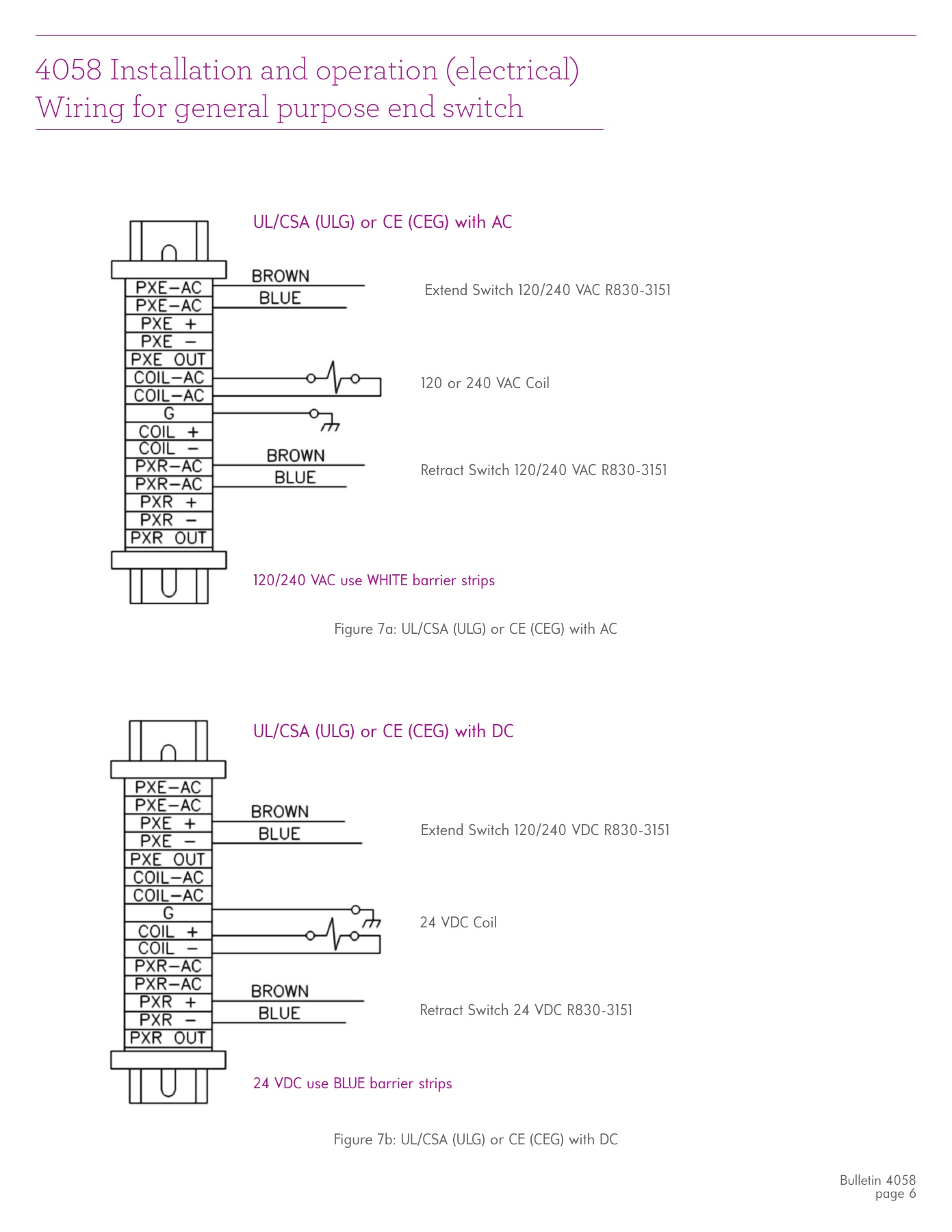 4058 Installation and operation (electrical)
Wiring for general purpose end switch

UL/CSA (ULG) or CE (CEG) with AC

PXE–AC
PXE–AC
PXE +
PXE –
PXE OUT
COIL–AC
COIL–AC
G
COIL +
COIL –
PXR–AC
PXR–AC
PXR +
PXR –
PXR OUT

BROWN
BLUE

Extend Switch 120/240 VAC R830-3151

120 or 240 VAC Coil

BROWN
BLUE

Retract Switch 120/240 VAC R830-3151

120/240 VAC use WHITE barrier strips

Figure 7a: UL/CSA (ULG) or CE (CEG) with AC

UL/CSA (ULG) or CE (CEG) with DC

PXE–AC
PXE–AC
PXE +
PXE –
PXE OUT
COIL–AC
COIL–AC
G
COIL +
COIL –
PXR–AC
PXR–AC
PXR +
PXR –
PXR OUT

BROWN
BLUE

Extend Switch 120/240 VDC R830-3151

24 VDC Coil

BROWN
BLUE

Retract Switch 24 VDC R830-3151

24 VDC use BLUE barrier strips

Figure 7b: UL/CSA (ULG) or CE (CEG) with DC

Bulletin 4058
page 6