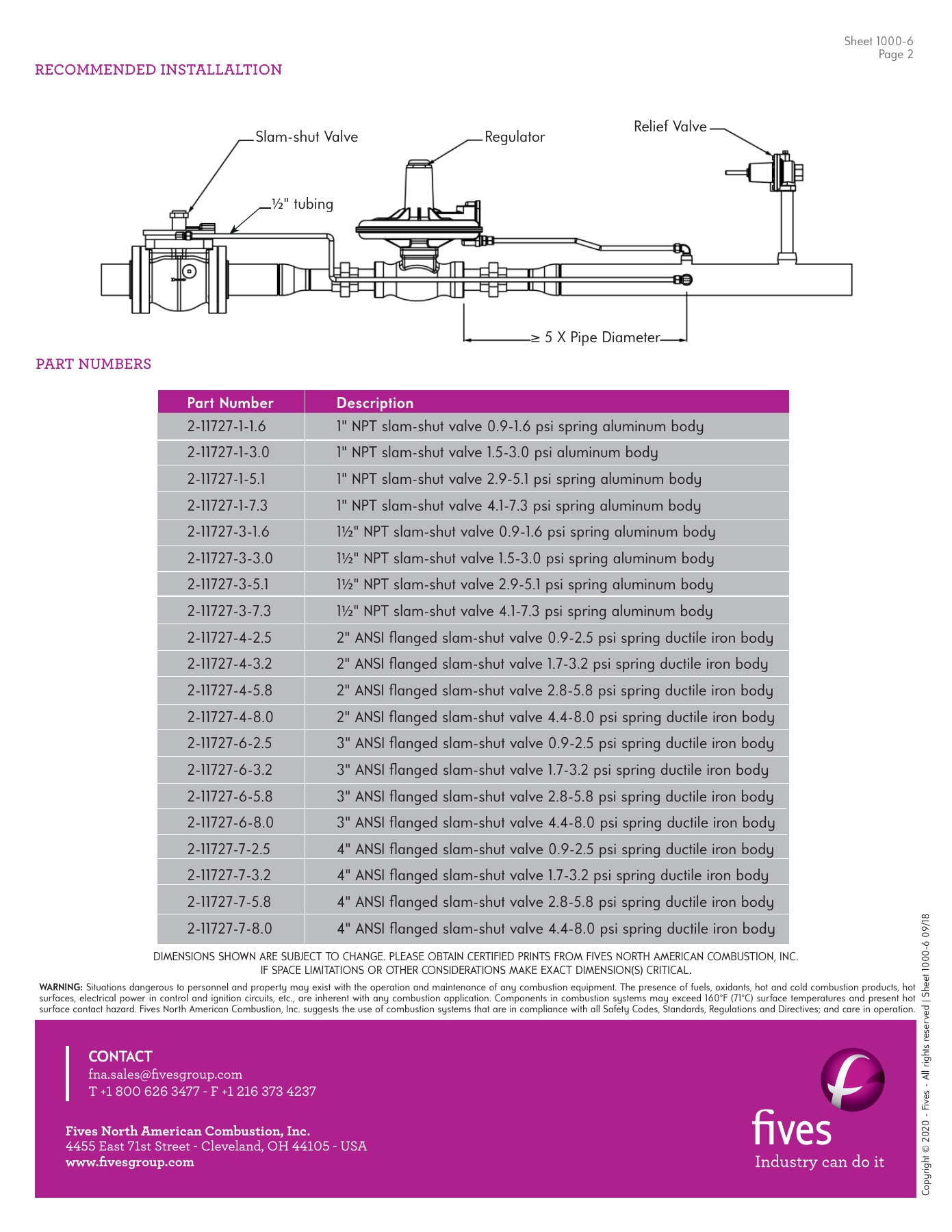 Sheet 1000-6
Page 2

RECOMMENDED INSTALLALTION

Slam-shut Valve

Regulator

Relief Valve

½" tubing

≥ 5 X Pipe Diameter

PART NUMBERS

| Part Number | Description |
|---|---|
| 2-11727-1-1.6 | 1" NPT slam-shut valve 0.9-1.6 psi spring aluminum body |
| 2-11727-1-3.0 | 1" NPT slam-shut valve 1.5-3.0 psi aluminum body |
| 2-11727-1-5.1 | 1" NPT slam-shut valve 2.9-5.1 psi spring aluminum body |
| 2-11727-1-7.3 | 1" NPT slam-shut valve 4.1-7.3 psi spring aluminum body |
| 2-11727-3-1.6 | 1½" NPT slam-shut valve 0.9-1.6 psi spring aluminum body |
| 2-11727-3-3.0 | 1½" NPT slam-shut valve 1.5-3.0 psi spring aluminum body |
| 2-11727-3-5.1 | 1½" NPT slam-shut valve 2.9-5.1 psi spring aluminum body |
| 2-11727-3-7.3 | 1½" NPT slam-shut valve 4.1-7.3 psi spring aluminum body |
| 2-11727-4-2.5 | 2" ANSI flanged slam-shut valve 0.9-2.5 psi spring ductile iron body |
| 2-11727-4-3.2 | 2" ANSI flanged slam-shut valve 1.7-3.2 psi spring ductile iron body |
| 2-11727-4-5.8 | 2" ANSI flanged slam-shut valve 2.8-5.8 psi spring ductile iron body |
| 2-11727-4-8.0 | 2" ANSI flanged slam-shut valve 4.4-8.0 psi spring ductile iron body |
| 2-11727-6-2.5 | 3" ANSI flanged slam-shut valve 0.9-2.5 psi spring ductile iron body |
| 2-11727-6-3.2 | 3" ANSI flanged slam-shut valve 1.7-3.2 psi spring ductile iron body |
| 2-11727-6-5.8 | 3" ANSI flanged slam-shut valve 2.8-5.8 psi spring ductile iron body |
| 2-11727-6-8.0 | 3" ANSI flanged slam-shut valve 4.4-8.0 psi spring ductile iron body |
| 2-11727-7-2.5 | 4" ANSI flanged slam-shut valve 0.9-2.5 psi spring ductile iron body |
| 2-11727-7-3.2 | 4" ANSI flanged slam-shut valve 1.7-3.2 psi spring ductile iron body |
| 2-11727-7-5.8 | 4" ANSI flanged slam-shut valve 2.8-5.8 psi spring ductile iron body |
| 2-11727-7-8.0 | 4" ANSI flanged slam-shut valve 4.4-8.0 psi spring ductile iron body |

DIMENSIONS SHOWN ARE SUBJECT TO CHANGE. PLEASE OBTAIN CERTIFIED PRINTS FROM FIVES NORTH AMERICAN COMBUSTION, INC. IF SPACE LIMITATIONS OR OTHER CONSIDERATIONS MAKE EXACT DIMENSION(S) CRITICAL.

WARNING: Situations dangerous to personnel and property may exist with the operation and maintenance of any combustion equipment. The presence of fuels, oxidants, hot and cold combustion products, hot surfaces, electrical power in control and ignition circuits, etc., are inherent with any combustion application. Components in combustion systems may exceed 160°F (71°C) surface temperatures and present hot surface contact hazard. Fives North American Combustion, Inc. suggests the use of combustion systems that are in compliance with all Safety Codes, Standards, Regulations and Directives; and care in operation.

CONTACT
fna.sales@fivesgroup.com
T +1 800 626 3477 - F +1 216 373 4237

Fives North American Combustion, Inc.
4455 East 71st Street - Cleveland, OH 44105 - USA
www.fivesgroup.com

fives
Industry can do it

Copyright © 2020 - Fives - All rights reserved | Sheet 1000-6 09/18