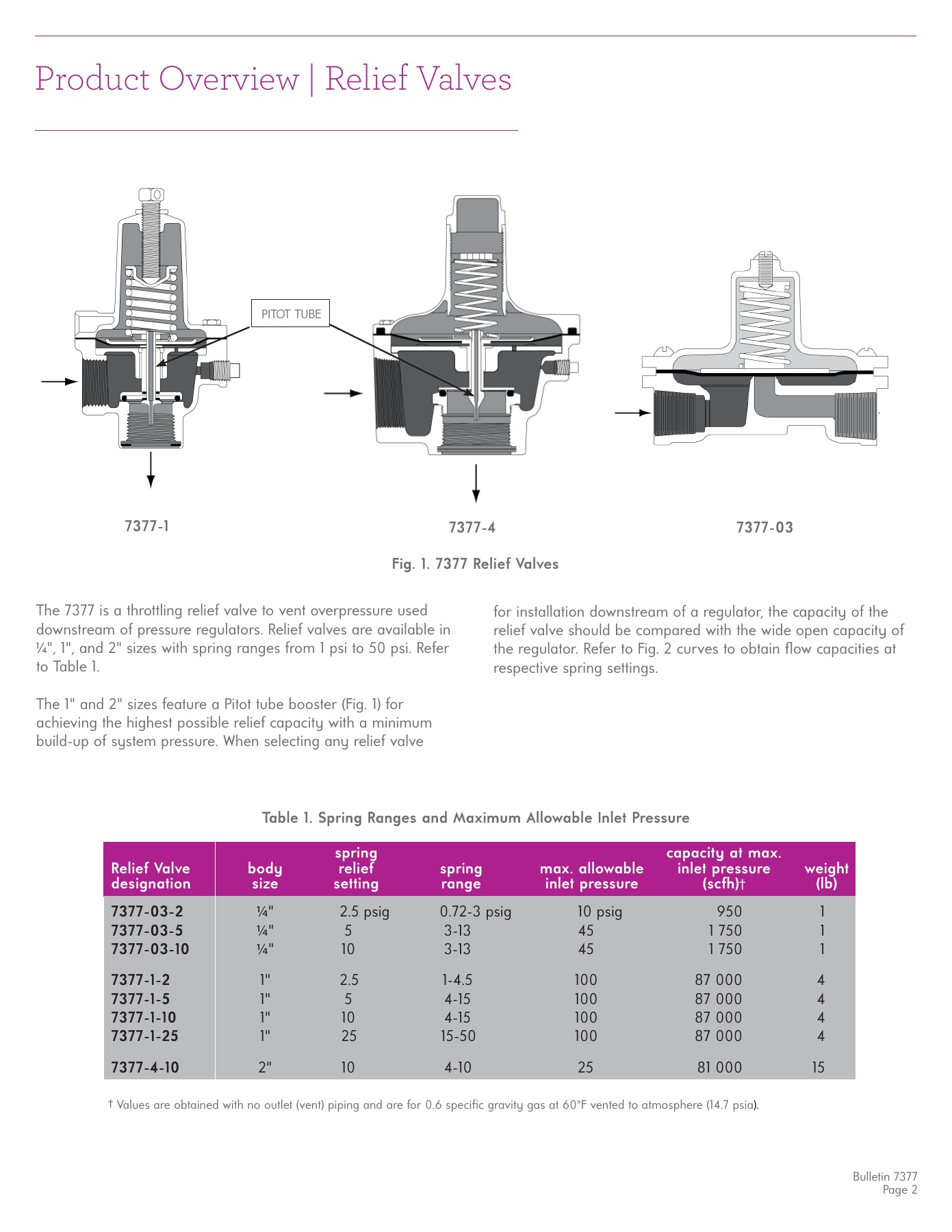 Product Overview | Relief Valves

PITOT TUBE

7377-1

7377-4

7377-03

Fig. 1. 7377 Relief Valves

The 7377 is a throttling relief valve to vent overpressure used downstream of pressure regulators. Relief valves are available in ¼", 1", and 2" sizes with spring ranges from 1 psi to 50 psi. Refer to Table 1.

The 1" and 2" sizes feature a Pitot tube booster (Fig. 1) for achieving the highest possible relief capacity with a minimum build-up of system pressure. When selecting any relief valve for installation downstream of a regulator, the capacity of the relief valve should be compared with the wide open capacity of the regulator. Refer to Fig. 2 curves to obtain flow capacities at respective spring settings.

Table 1. Spring Ranges and Maximum Allowable Inlet Pressure

| Relief Valve designation | body size | spring relief setting | spring range | max. allowable inlet pressure | capacity at max. inlet pressure (scfh)† | weight (lb) |
|---|---|---|---|---|---|---|
| 7377-03-2 | ¼" | 2.5 psig | 0.72-3 psig | 10 psig | 950 | 1 |
| 7377-03-5 | ¼" | 5 | 3-13 | 45 | 1 750 | 1 |
| 7377-03-10 | ¼" | 10 | 3-13 | 45 | 1 750 | 1 |
| 7377-1-2 | 1" | 2.5 | 1-4.5 | 100 | 87 000 | 4 |
| 7377-1-5 | 1" | 5 | 4-15 | 100 | 87 000 | 4 |
| 7377-1-10 | 1" | 10 | 4-15 | 100 | 87 000 | 4 |
| 7377-1-25 | 1" | 25 | 15-50 | 100 | 87 000 | 4 |
| 7377-4-10 | 2" | 10 | 4-10 | 25 | 81 000 | 15 |

† Values are obtained with no outlet (vent) piping and are for 0.6 specific gravity gas at 60°F vented to atmosphere (14.7 psia).

Bulletin 7377
Page 2