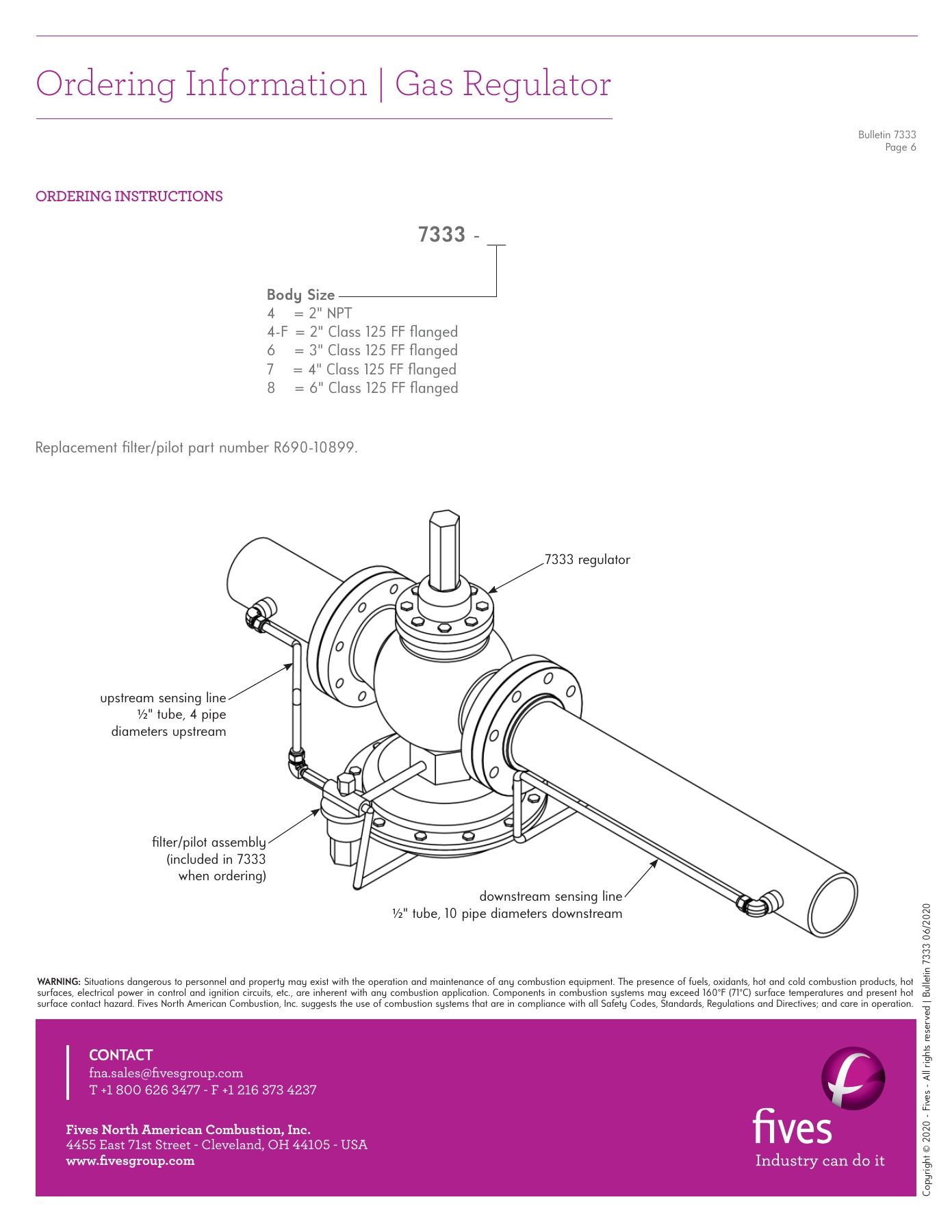 Ordering Information | Gas Regulator

Bulletin 7333
Page 6

ORDERING INSTRUCTIONS

7333 - __

Body Size
4 = 2" NPT
4-F = 2" Class 125 FF flanged
6 = 3" Class 125 FF flanged
7 = 4" Class 125 FF flanged
8 = 6" Class 125 FF flanged

Replacement filter/pilot part number R690-10899.

7333 regulator

upstream sensing line
½" tube, 4 pipe
diameters upstream

filter/pilot assembly
(included in 7333
when ordering)

downstream sensing line
½" tube, 10 pipe diameters downstream

WARNING: Situations dangerous to personnel and property may exist with the operation and maintenance of any combustion equipment. The presence of fuels, oxidants, hot and cold combustion products, hot surfaces, electrical power in control and ignition circuits, etc., are inherent with any combustion application. Components in combustion systems may exceed 160°F (71°C) surface temperatures and present hot surface contact hazard. Fives North American Combustion, Inc. suggests the use of combustion systems that are in compliance with all Safety Codes, Standards, Regulations and Directives; and care in operation.

CONTACT
fna.sales@fivesgroup.com
T +1 800 626 3477 - F +1 216 373 4237

Fives North American Combustion, Inc.
4455 East 71st Street - Cleveland, OH 44105 - USA
www.fivesgroup.com

fives
Industry can do it

Copyright © 2020 - Fives - All rights reserved | Bulletin 7333 06/2020