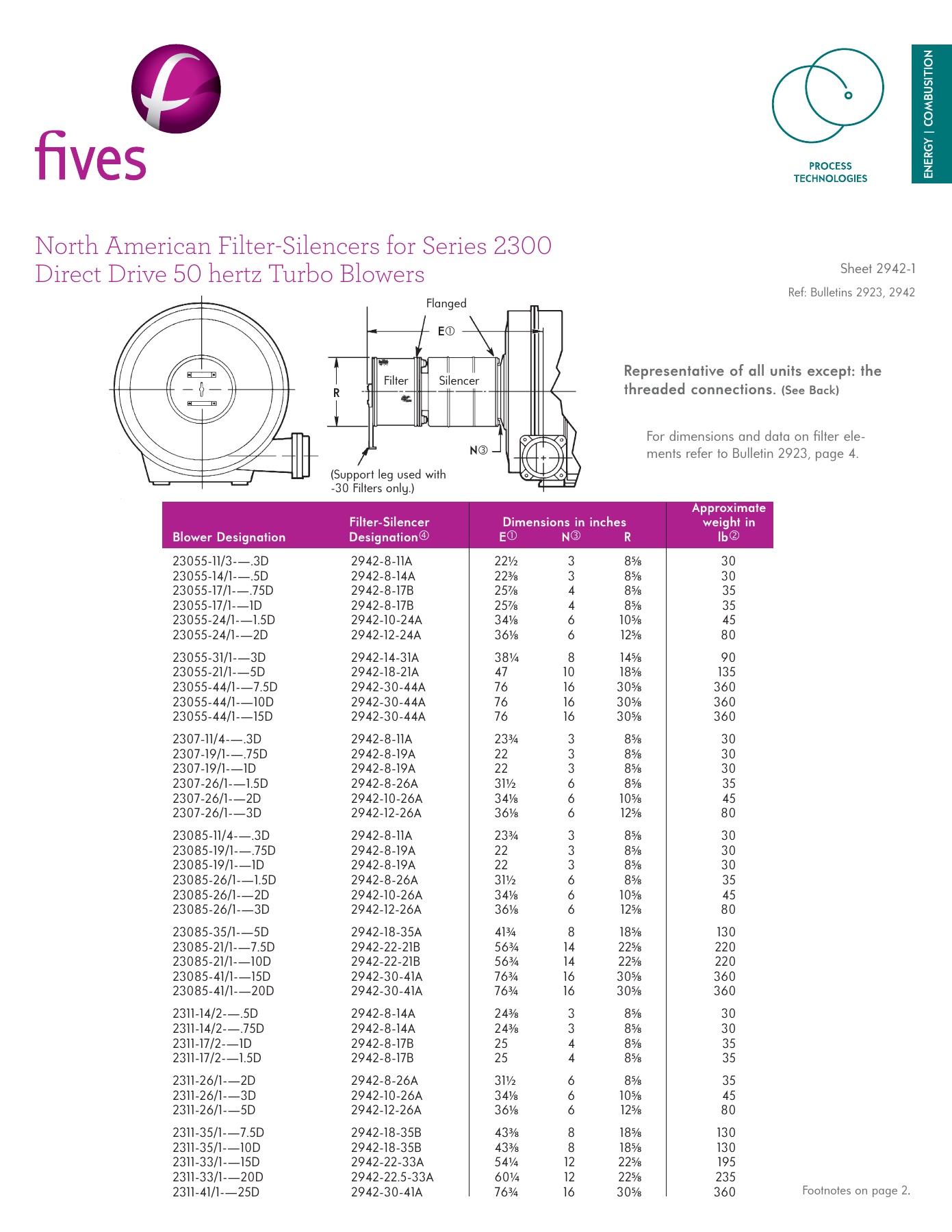 fives

PROCESS TECHNOLOGIES

ENERGY | COMBUSTION

North American Filter-Silencers for Series 2300 Direct Drive 50 hertz Turbo Blowers

Sheet 2942-1

Ref: Bulletins 2923, 2942

Flanged

E①

Filter

Silencer

R

N③

(Support leg used with -30 Filters only.)

Representative of all units except: the threaded connections. (See Back)

For dimensions and data on filter elements refer to Bulletin 2923, page 4.

| Blower Designation | Filter-Silencer Designation④ | Dimensions in inches E① | N③ | R | Approximate weight in lb② |
|---|---|---|---|---|---|
| 23055-11/3-—.3D | 2942-8-11A | 22½ | 3 | 8⅝ | 30 |
| 23055-14/1-—.5D | 2942-8-14A | 22⅜ | 3 | 8⅝ | 30 |
| 23055-17/1-—.75D | 2942-8-17B | 25⅞ | 4 | 8⅝ | 35 |
| 23055-17/1-—1D | 2942-8-17B | 25⅞ | 4 | 8⅝ | 35 |
| 23055-24/1-—1.5D | 2942-10-24A | 34⅛ | 6 | 10⅝ | 45 |
| 23055-24/1-—2D | 2942-12-24A | 36⅛ | 6 | 12⅝ | 80 |
| 23055-31/1-—3D | 2942-14-31A | 38¼ | 8 | 14⅝ | 90 |
| 23055-21/1-—5D | 2942-18-21A | 47 | 10 | 18⅝ | 135 |
| 23055-44/1-—7.5D | 2942-30-44A | 76 | 16 | 30⅝ | 360 |
| 23055-44/1-—10D | 2942-30-44A | 76 | 16 | 30⅝ | 360 |
| 23055-44/1-—15D | 2942-30-44A | 76 | 16 | 30⅝ | 360 |
| 2307-11/4-—.3D | 2942-8-11A | 23¾ | 3 | 8⅝ | 30 |
| 2307-19/1-—.75D | 2942-8-19A | 22 | 3 | 8⅝ | 30 |
| 2307-19/1-—1D | 2942-8-19A | 22 | 3 | 8⅝ | 30 |
| 2307-26/1-—1.5D | 2942-8-26A | 31½ | 6 | 8⅝ | 35 |
| 2307-26/1-—2D | 2942-10-26A | 34⅛ | 6 | 10⅝ | 45 |
| 2307-26/1-—3D | 2942-12-26A | 36⅛ | 6 | 12⅝ | 80 |
| 23085-11/4-—.3D | 2942-8-11A | 23¾ | 3 | 8⅝ | 30 |
| 23085-19/1-—.75D | 2942-8-19A | 22 | 3 | 8⅝ | 30 |
| 23085-19/1-—1D | 2942-8-19A | 22 | 3 | 8⅝ | 30 |
| 23085-26/1-—1.5D | 2942-8-26A | 31½ | 6 | 8⅝ | 35 |
| 23085-26/1-—2D | 2942-10-26A | 34⅛ | 6 | 10⅝ | 45 |
| 23085-26/1-—3D | 2942-12-26A | 36⅛ | 6 | 12⅝ | 80 |
| 23085-35/1-—5D | 2942-18-35A | 41¾ | 8 | 18⅝ | 130 |
| 23085-21/1-—7.5D | 2942-22-21B | 56¾ | 14 | 22⅝ | 220 |
| 23085-21/1-—10D | 2942-22-21B | 56¾ | 14 | 22⅝ | 220 |
| 23085-41/1-—15D | 2942-30-41A | 76¾ | 16 | 30⅝ | 360 |
| 23085-41/1-—20D | 2942-30-41A | 76¾ | 16 | 30⅝ | 360 |
| 2311-14/2-—.5D | 2942-8-14A | 24⅜ | 3 | 8⅝ | 30 |
| 2311-14/2-—.75D | 2942-8-14A | 24⅜ | 3 | 8⅝ | 30 |
| 2311-17/2-—1D | 2942-8-17B | 25 | 4 | 8⅝ | 35 |
| 2311-17/2-—1.5D | 2942-8-17B | 25 | 4 | 8⅝ | 35 |
| 2311-26/1-—2D | 2942-8-26A | 31½ | 6 | 8⅝ | 35 |
| 2311-26/1-—3D | 2942-10-26A | 34⅛ | 6 | 10⅝ | 45 |
| 2311-26/1-—5D | 2942-12-26A | 36⅛ | 6 | 12⅝ | 80 |
| 2311-35/1-—7.5D | 2942-18-35B | 43⅜ | 8 | 18⅝ | 130 |
| 2311-35/1-—10D | 2942-18-35B | 43⅜ | 8 | 18⅝ | 130 |
| 2311-33/1-—15D | 2942-22-33A | 54¼ | 12 | 22⅝ | 195 |
| 2311-33/1-—20D | 2942-22.5-33A | 60¼ | 12 | 22⅝ | 235 |
| 2311-41/1-—25D | 2942-30-41A | 76¾ | 16 | 30⅝ | 360 |

Footnotes on page 2.